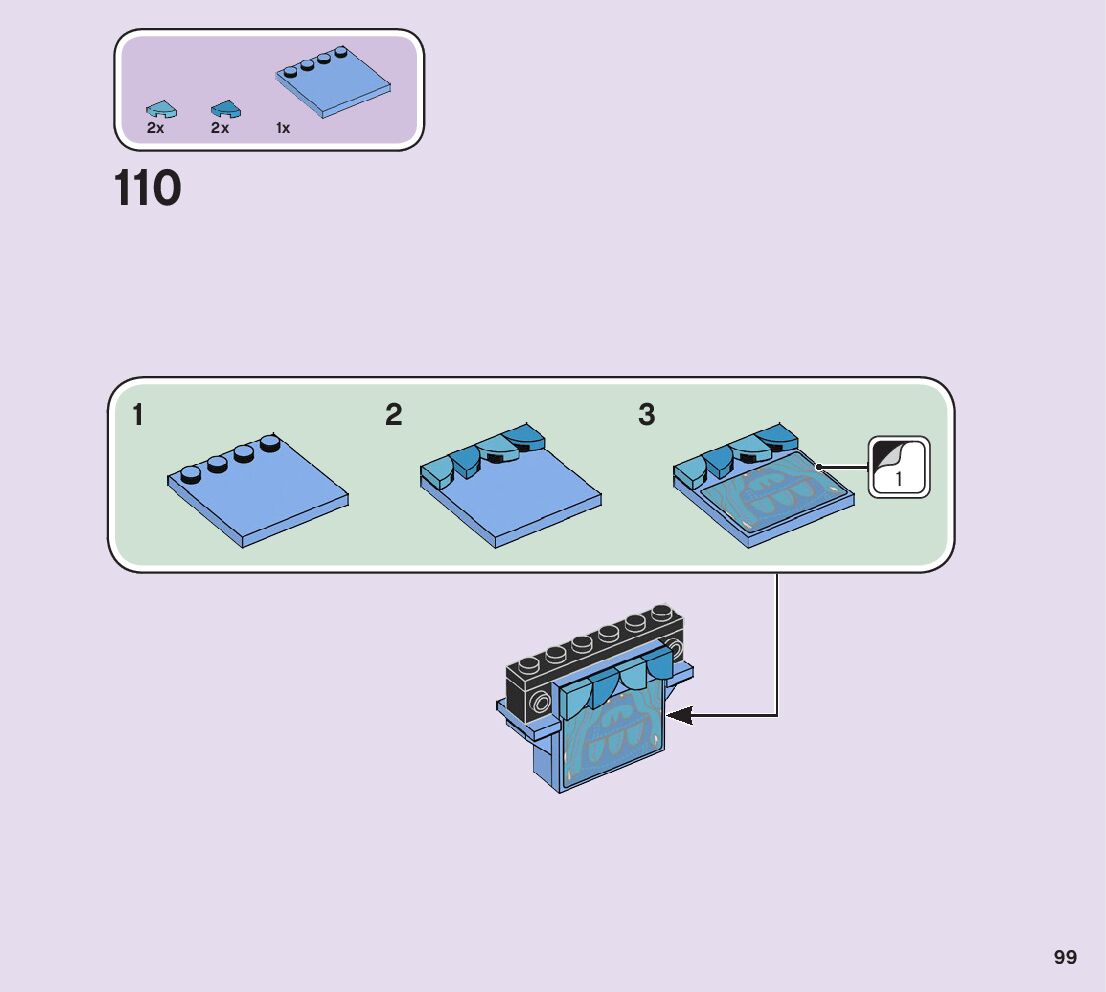 2x 2x 1x

110

1

2

3

1

99