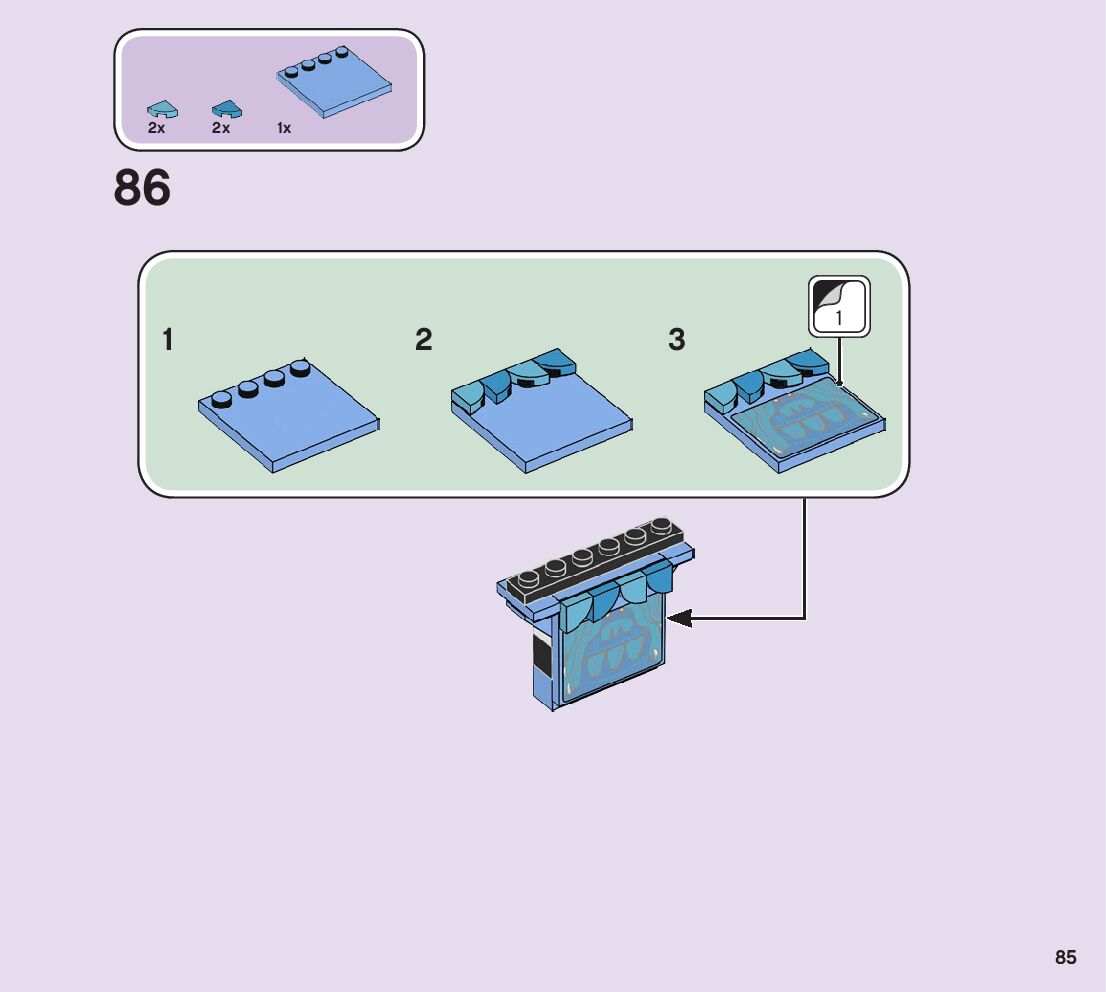 2x 2x 1x

86

1

2

3

1

85