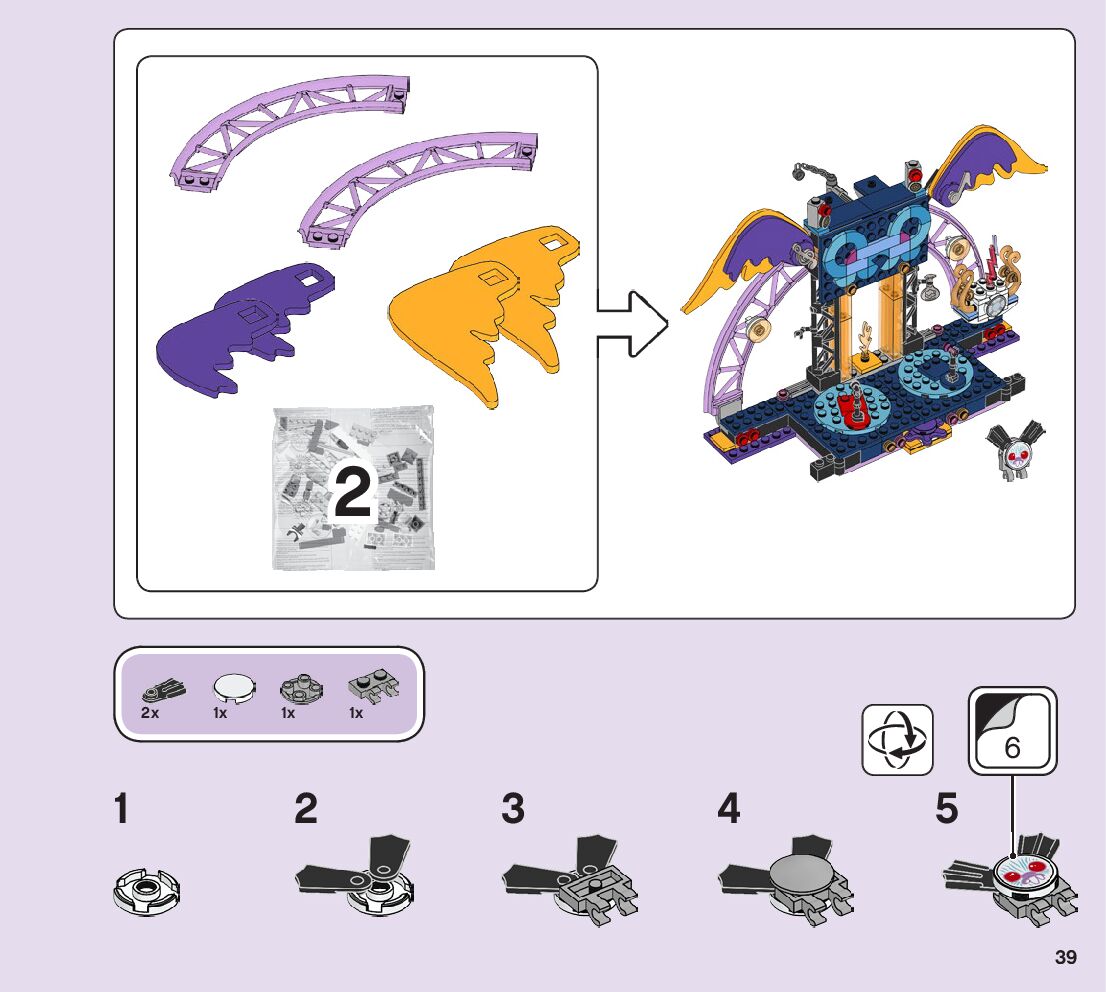 2

2x 1x 1x 1x

6

1

2

3

4

5

39