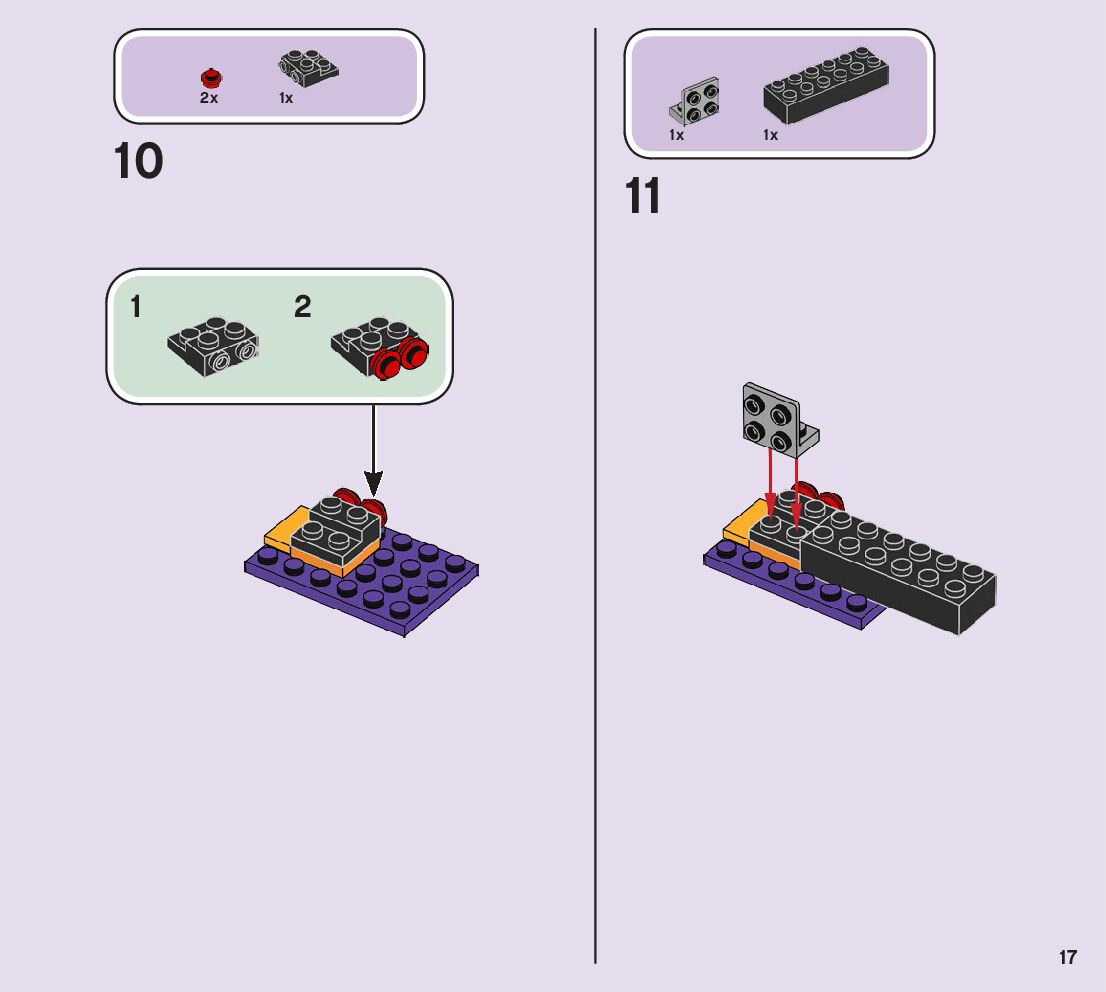 2x 1x

10

1 2

1x 1x

11

17