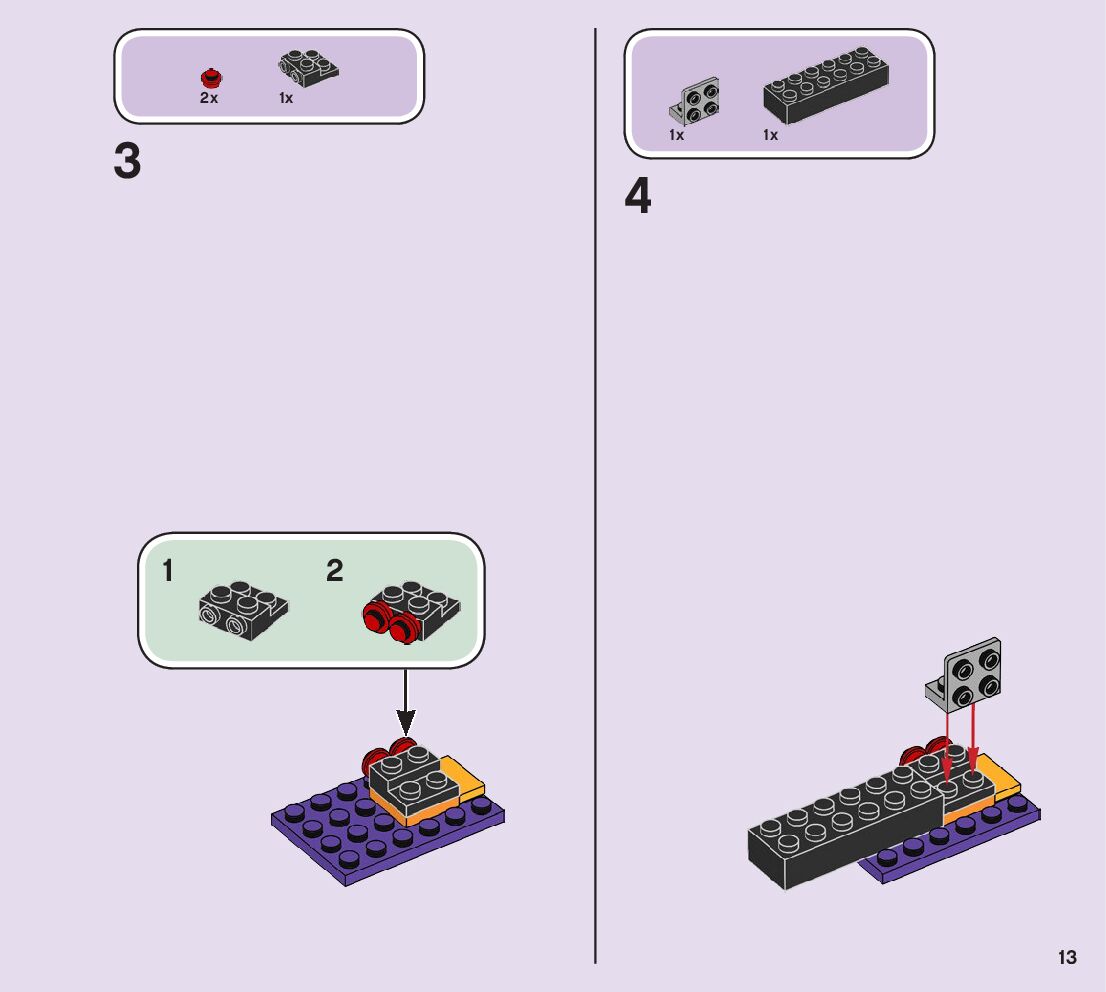 2x 1x

3

1 2

1x 1x

4

13