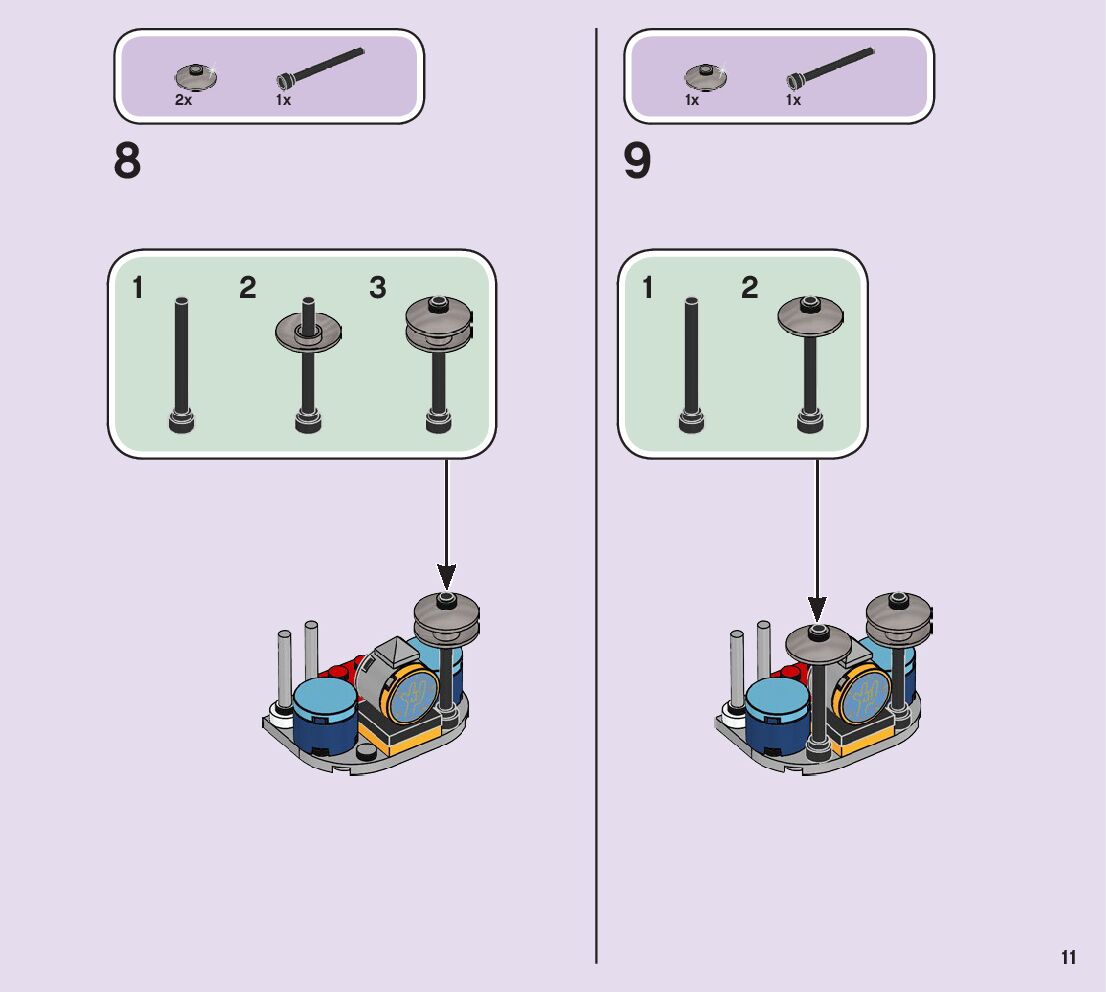 2x 1x

8

1 2 3

1x 1x

9

1 2

11