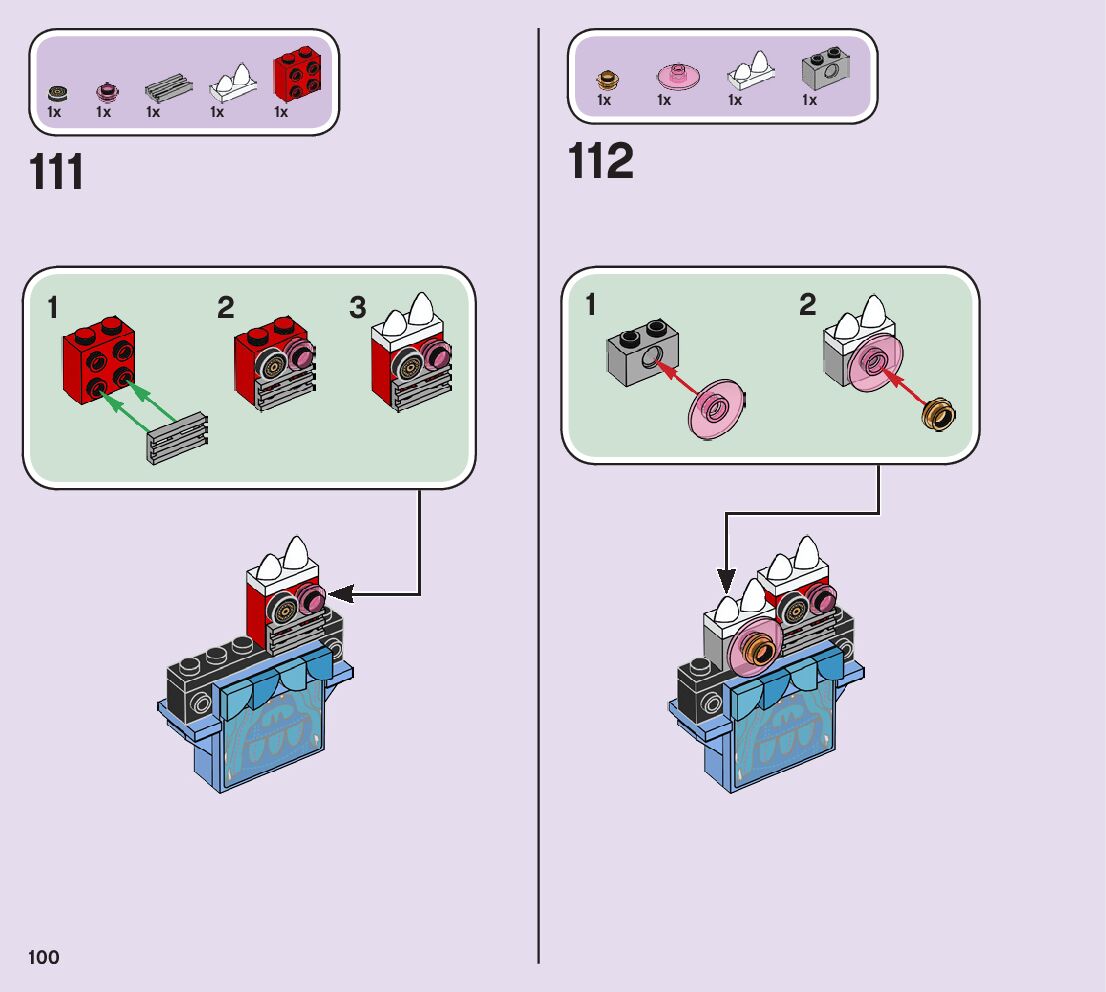 1x 1x 1x 1x 1x

111

1 2 3

1x 1x 1x 1x

112

1 2

100