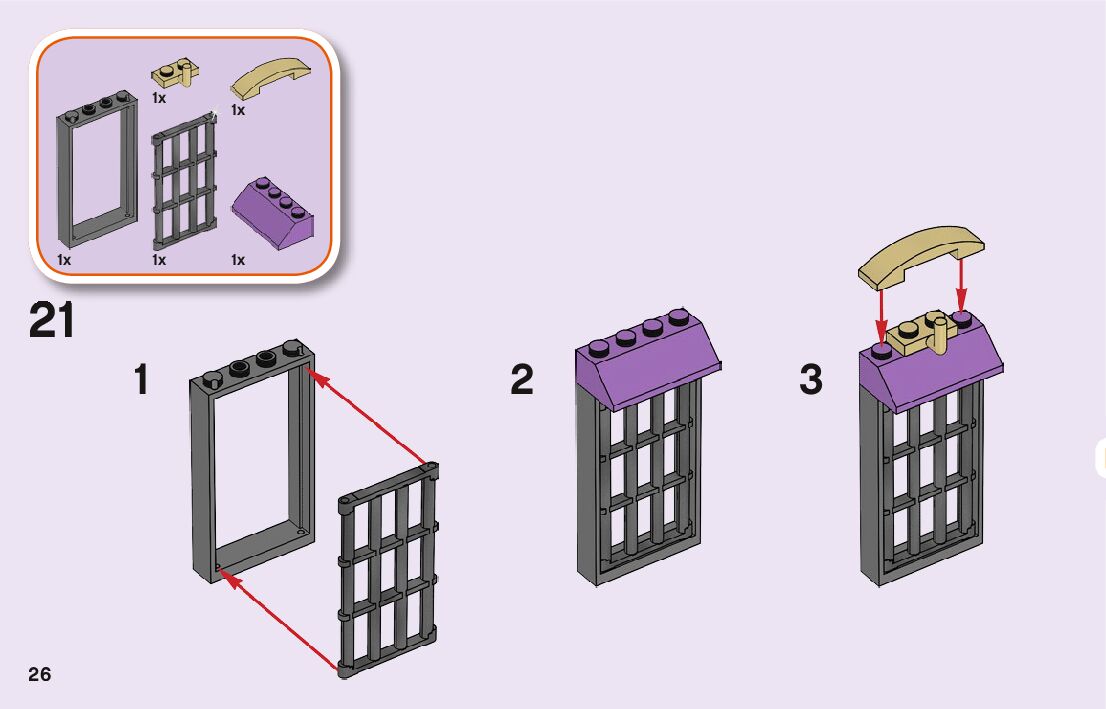 1x
1x
1x
1x
1x

21

1

2

3

26