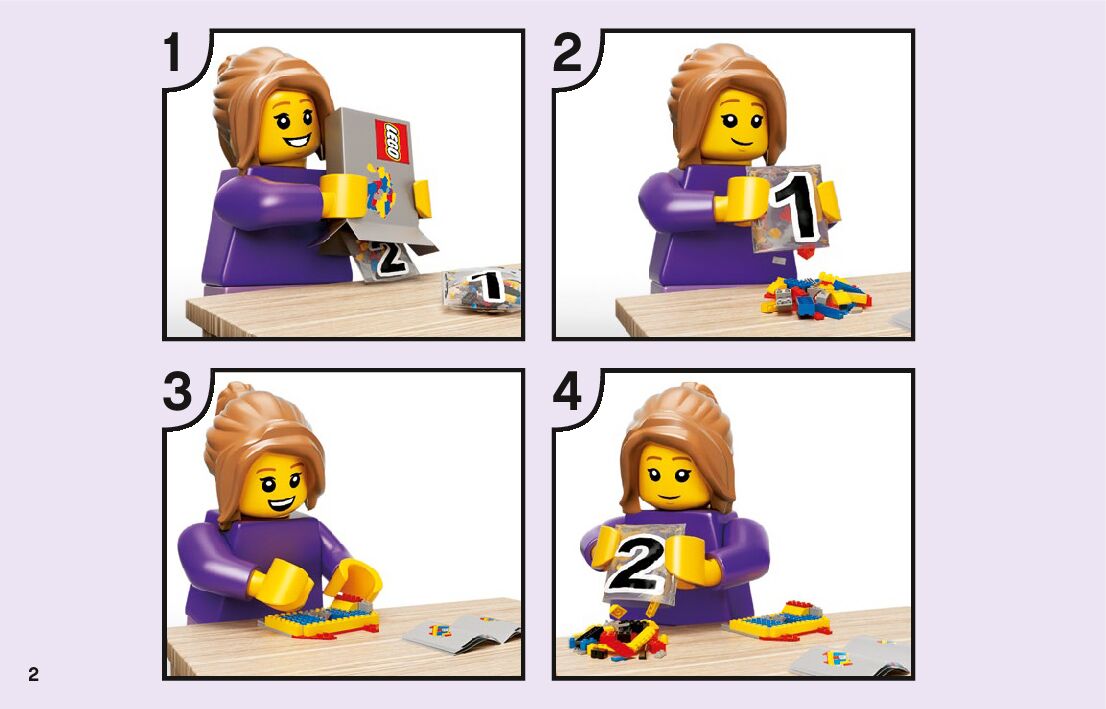 1

LEGO

2

1

2

1

3

4

2

2