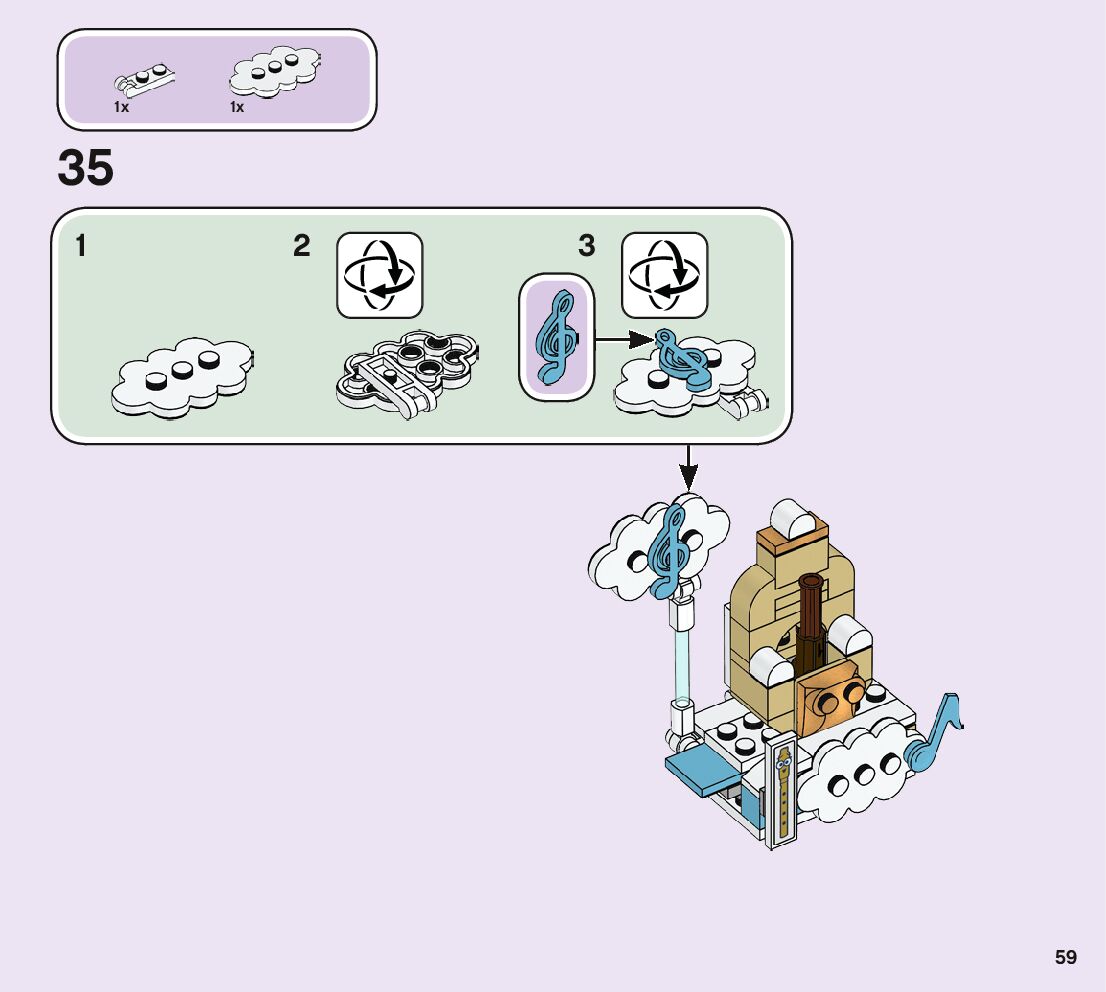 1x
1x

35

1

2

3

59