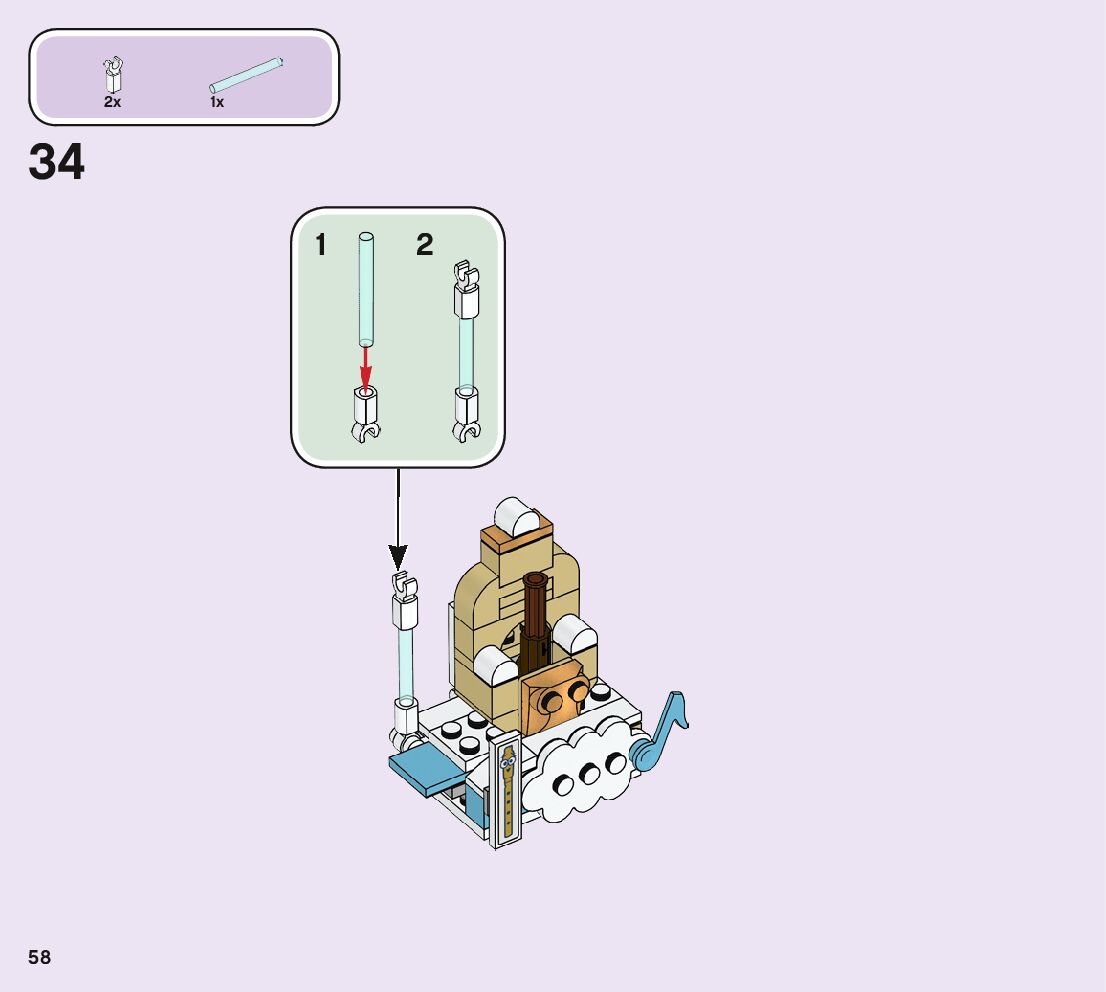 2x
1x

34

1
2

58