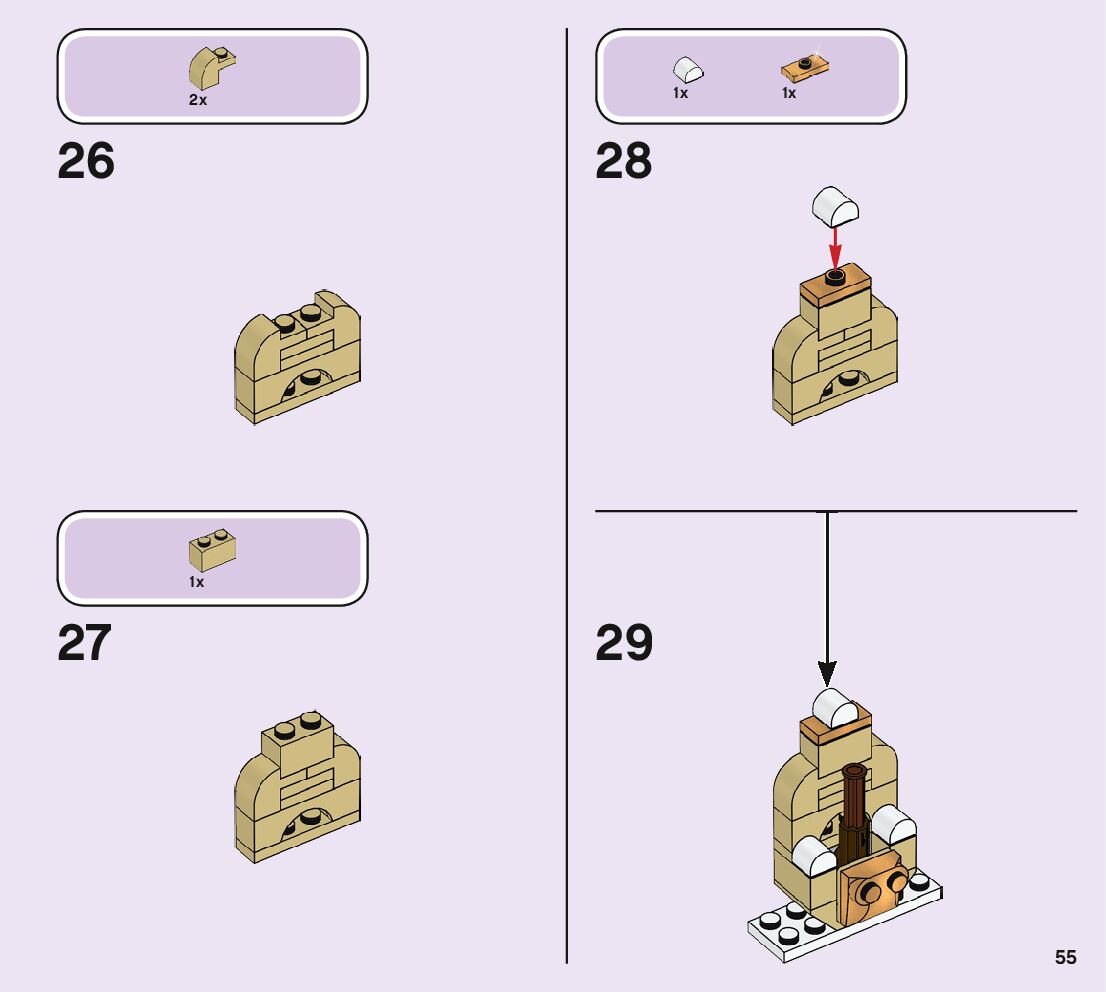 2x

26

1x

27

1x 1x

28

29

55