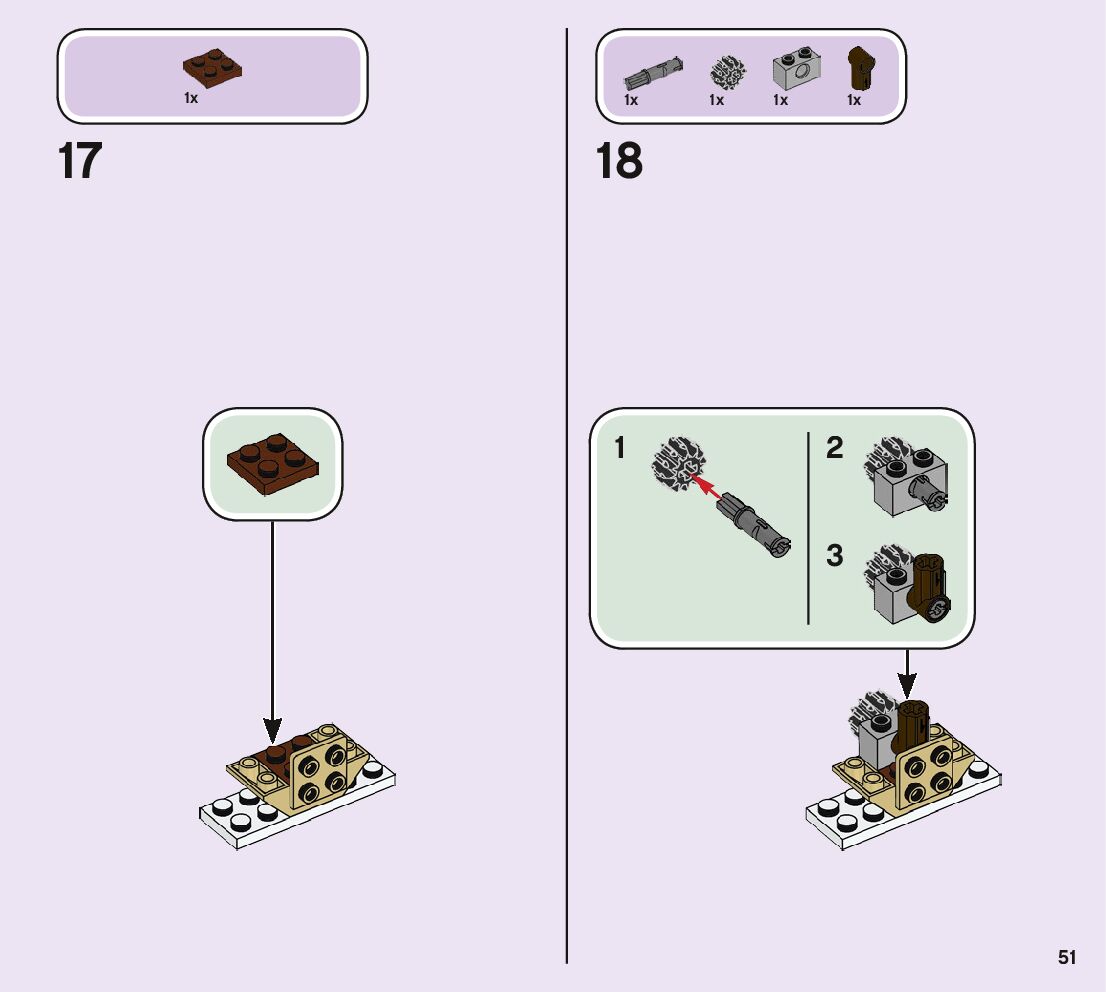 1x

17

1x 1x 1x 1x

18

1

2

3

51