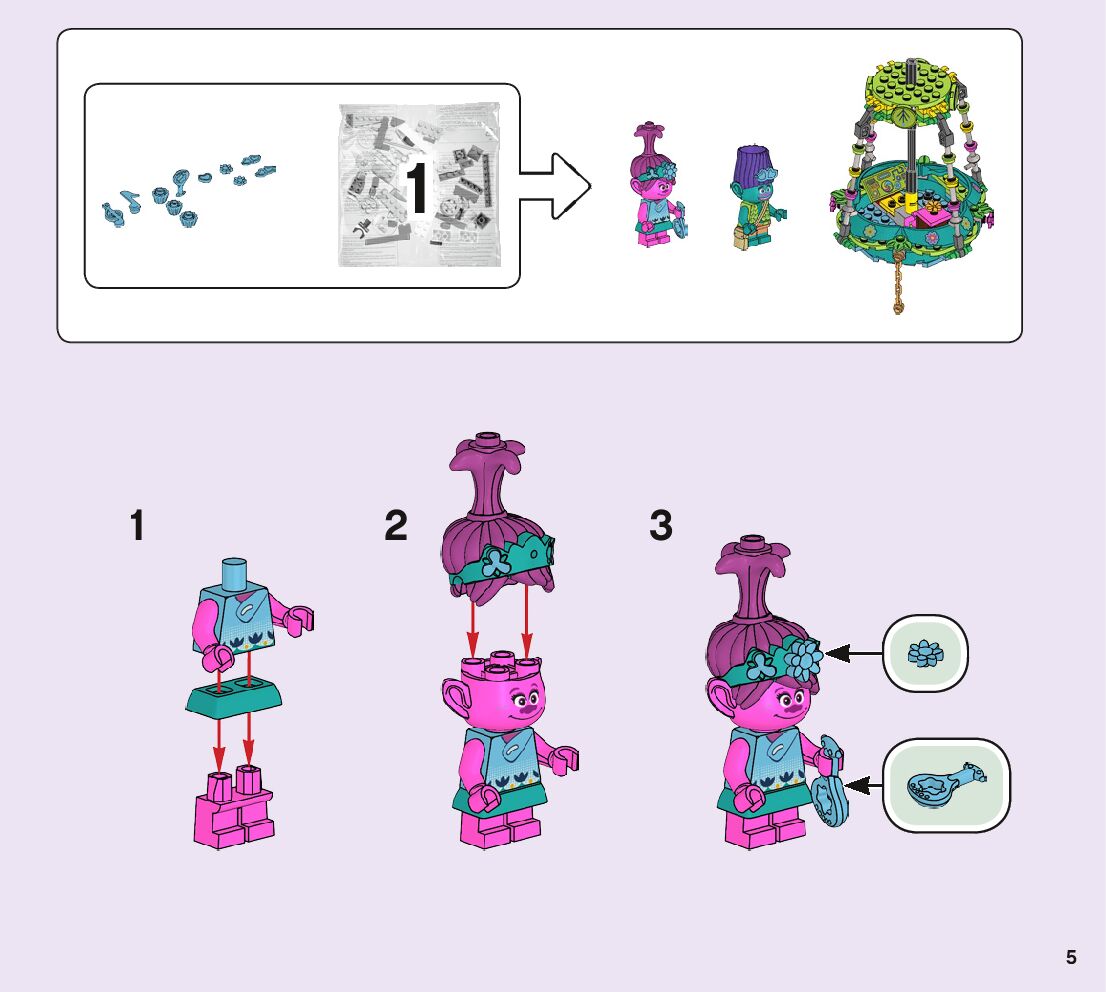 1

1

2

3

5