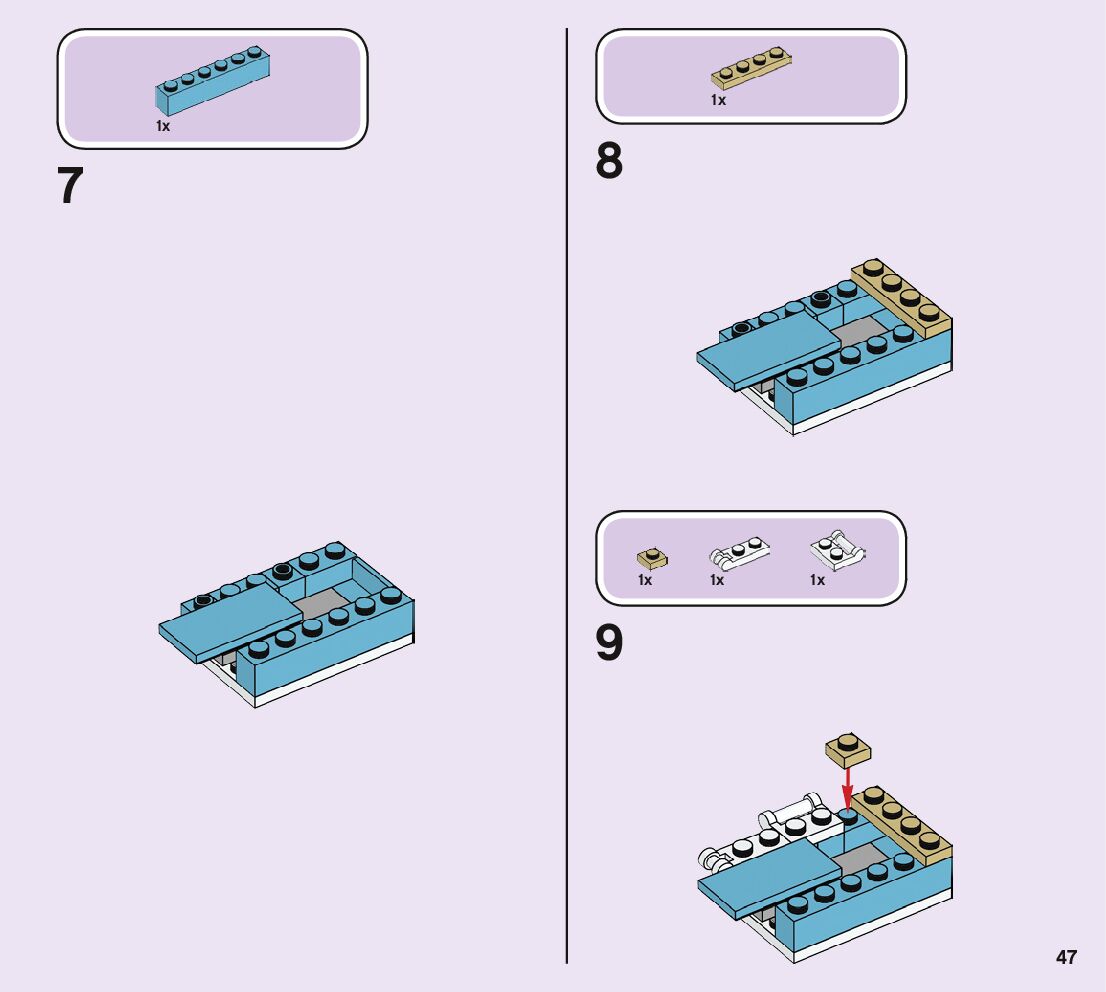 1x

7

1x

8

1x 1x 1x

9

47