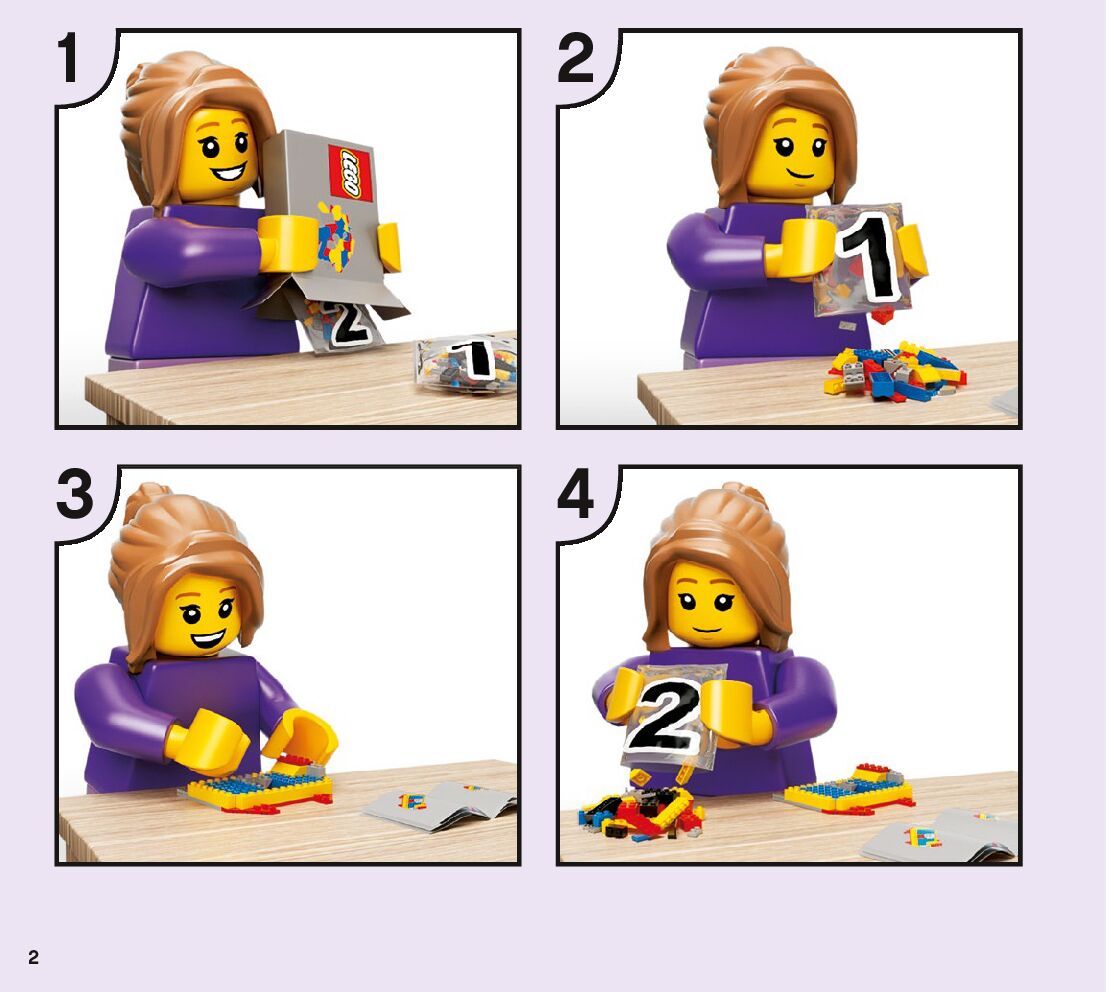 1

LEGO

2

1

2

1

3

4

2

2