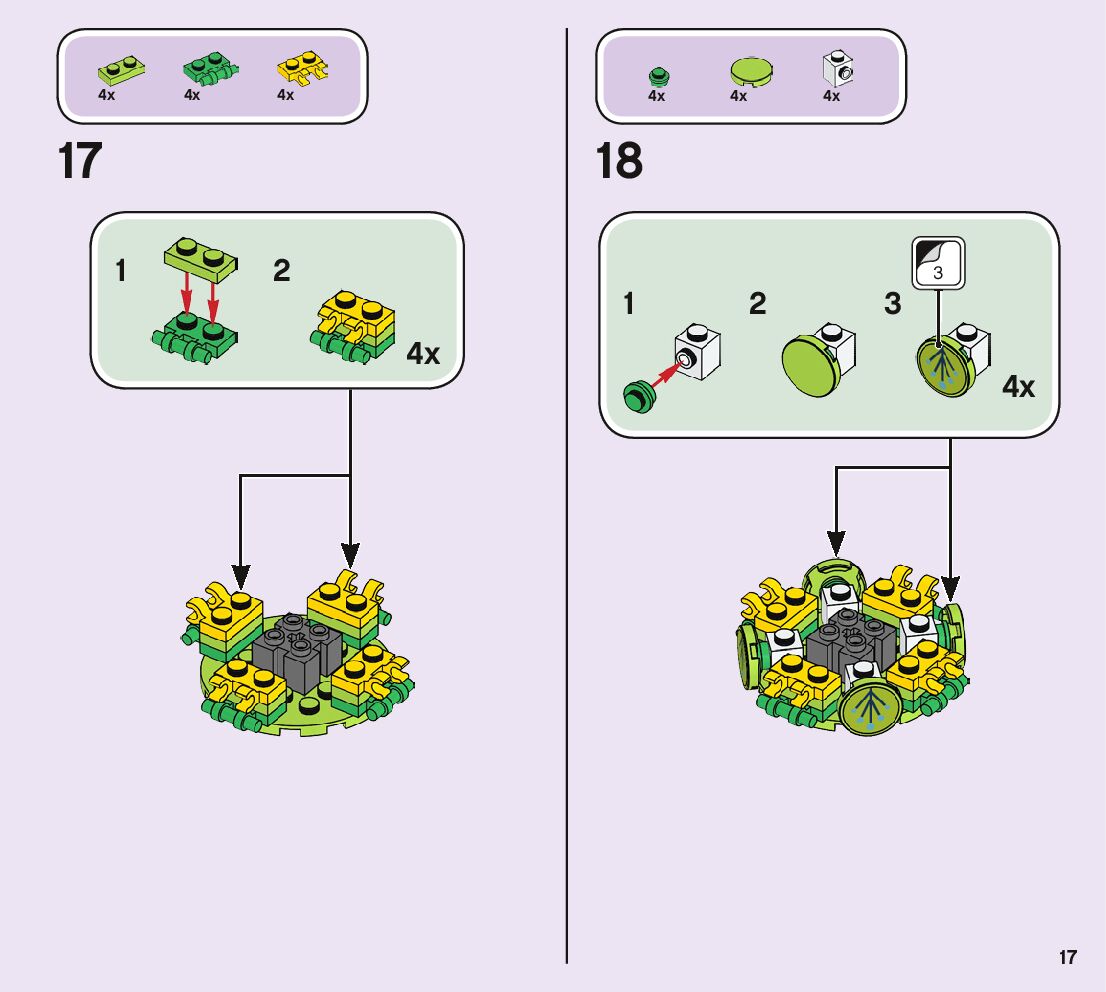 4x 4x 4x

17

1 2

4x

4x 4x 4x

18

3

1 2 3

4x

17