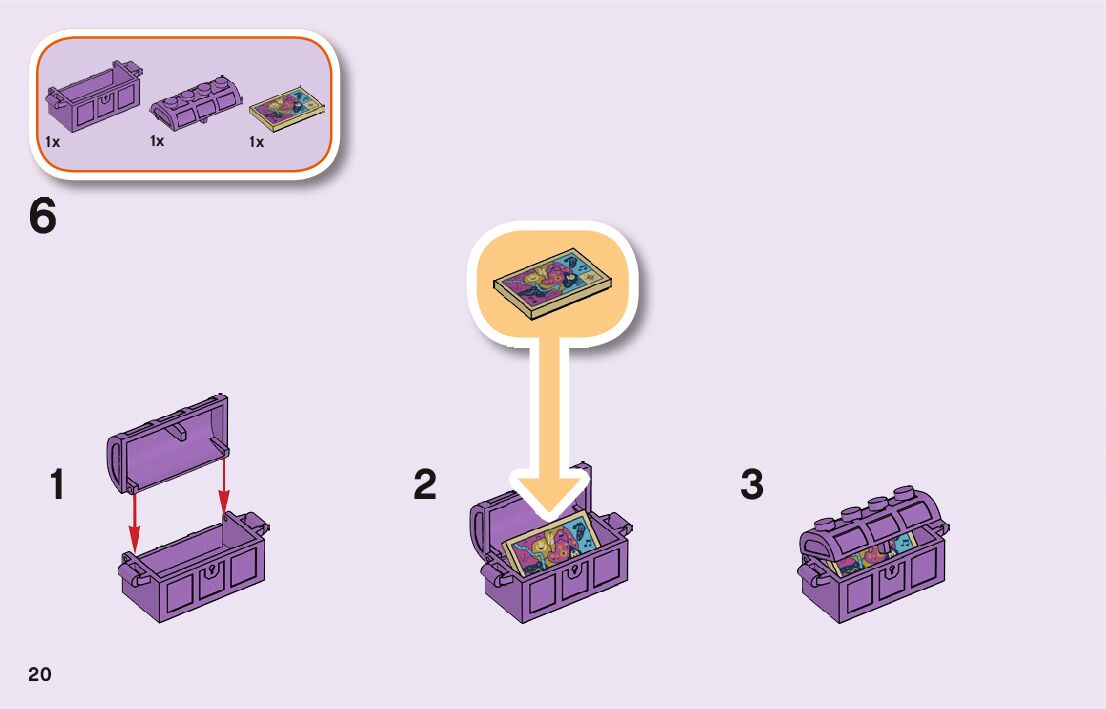 1x
1x
1x

6

1

2

3

20