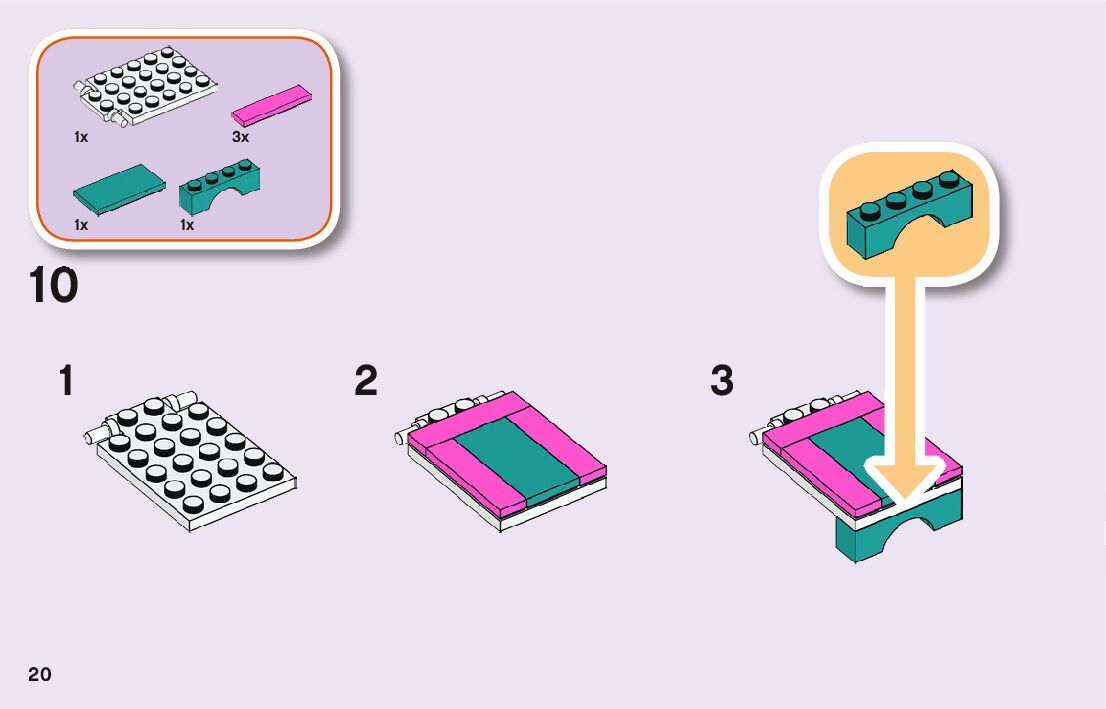 1x
3x
1x
1x

10

1

2

3

20