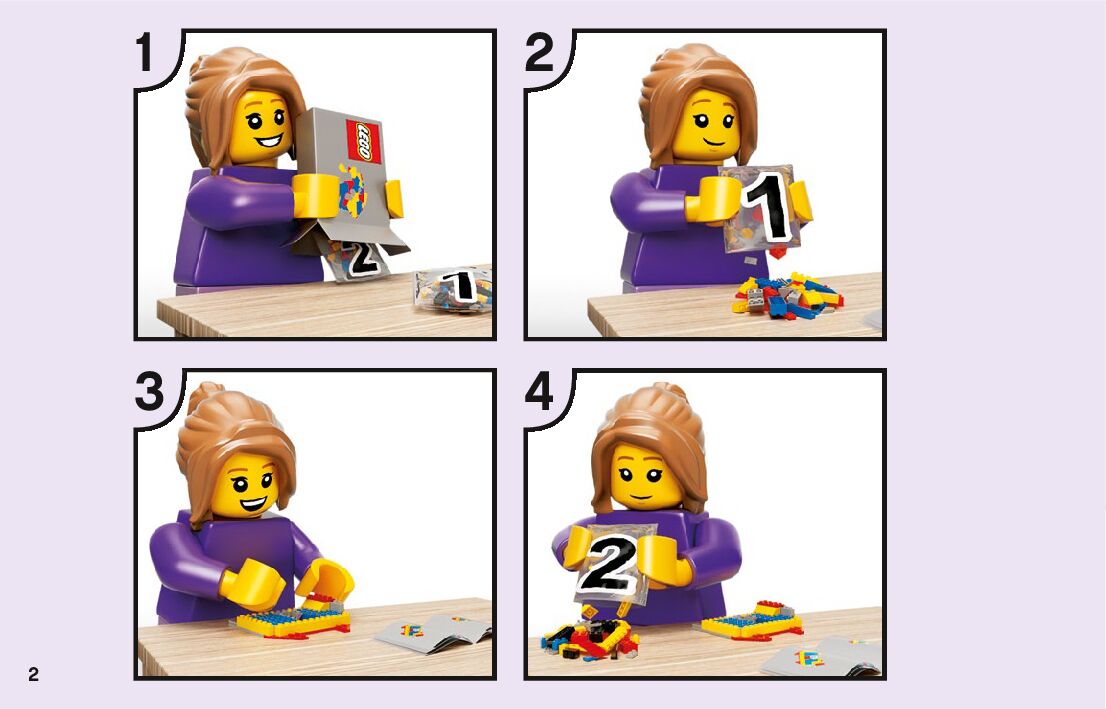 1

LEGO

2

1

2

1

3

4

2

2