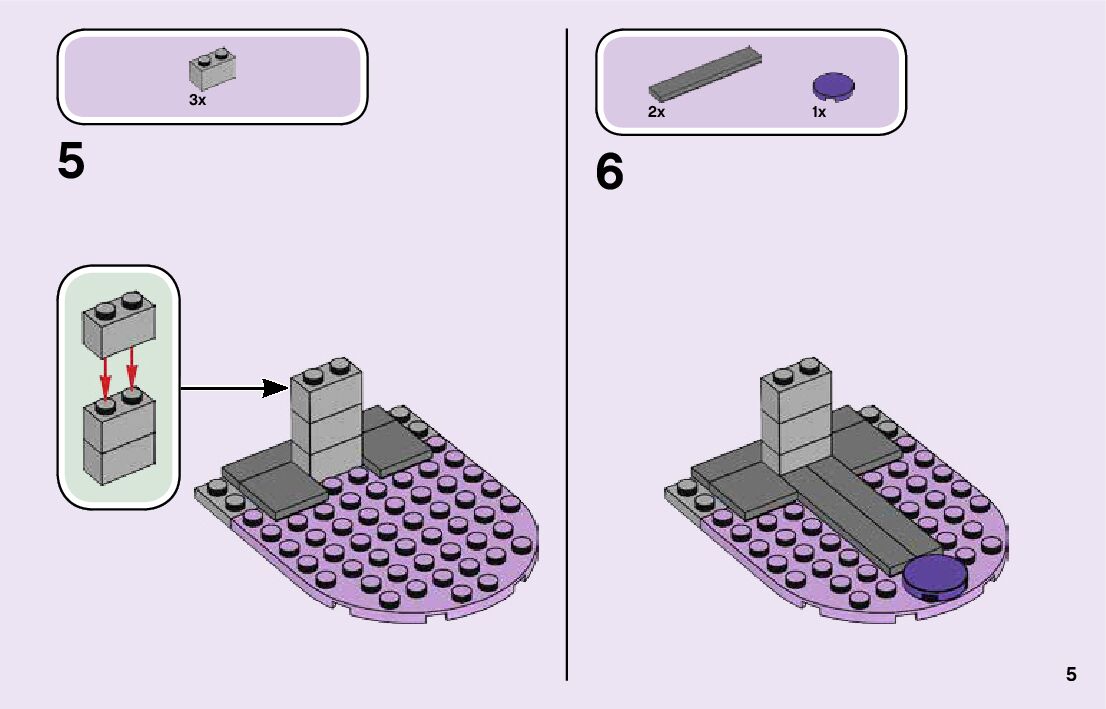 3x

5

2x

1x

6

5