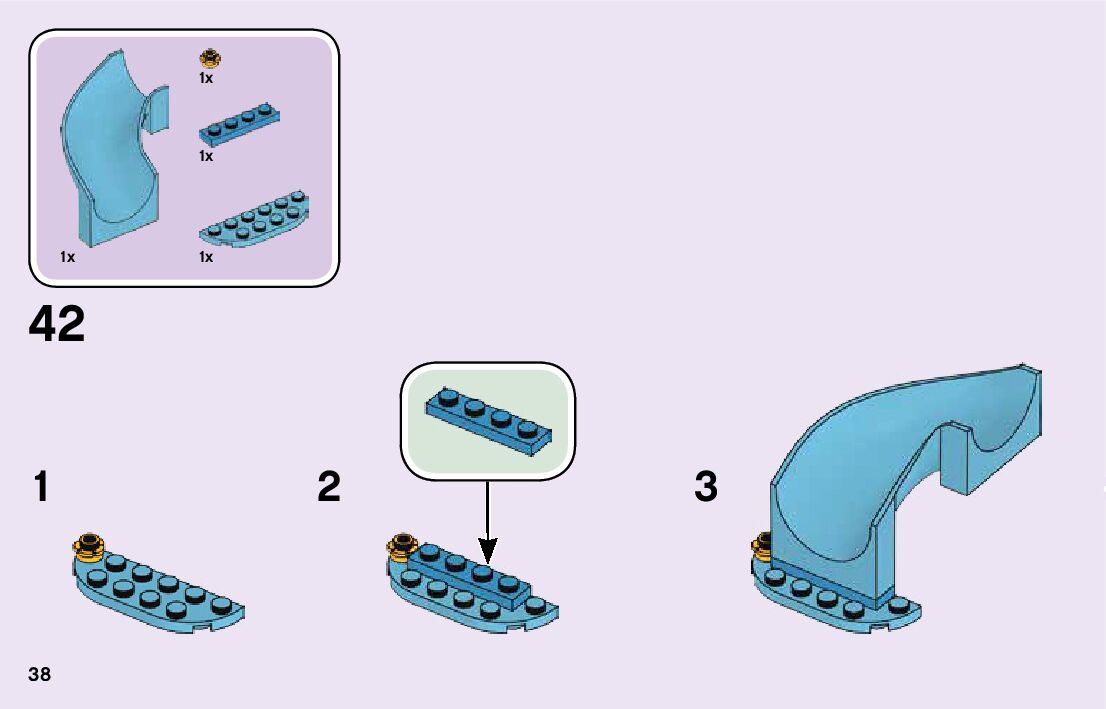 1x
1x
1x
1x

42

1
2
3

38