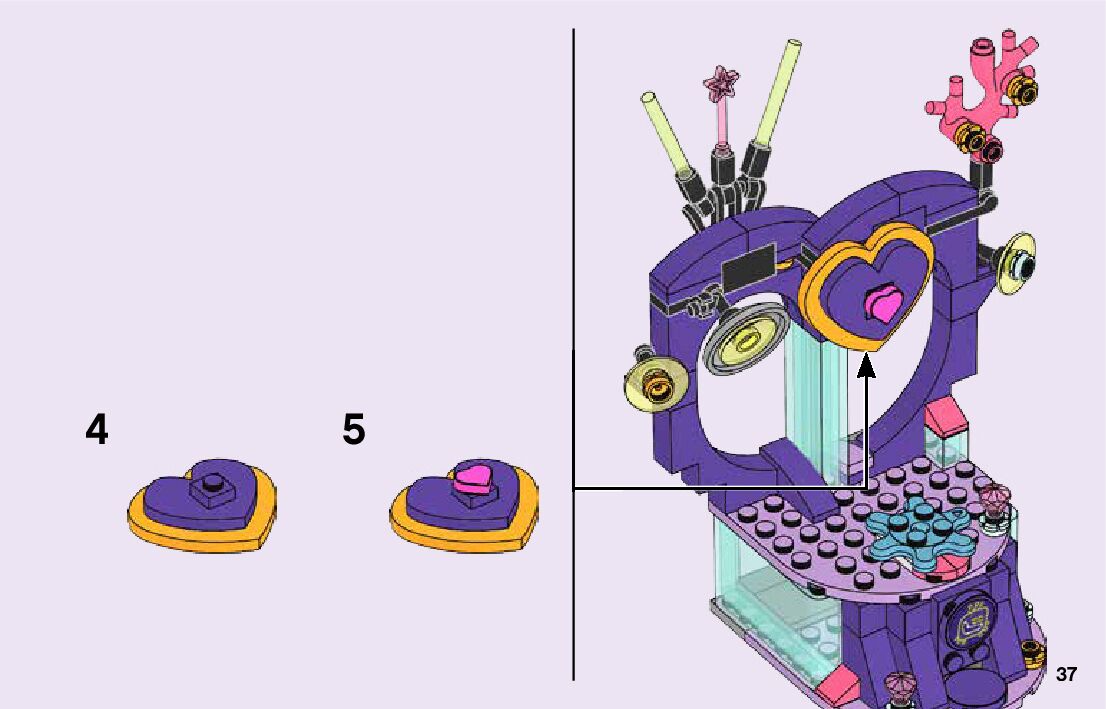 4

5

37