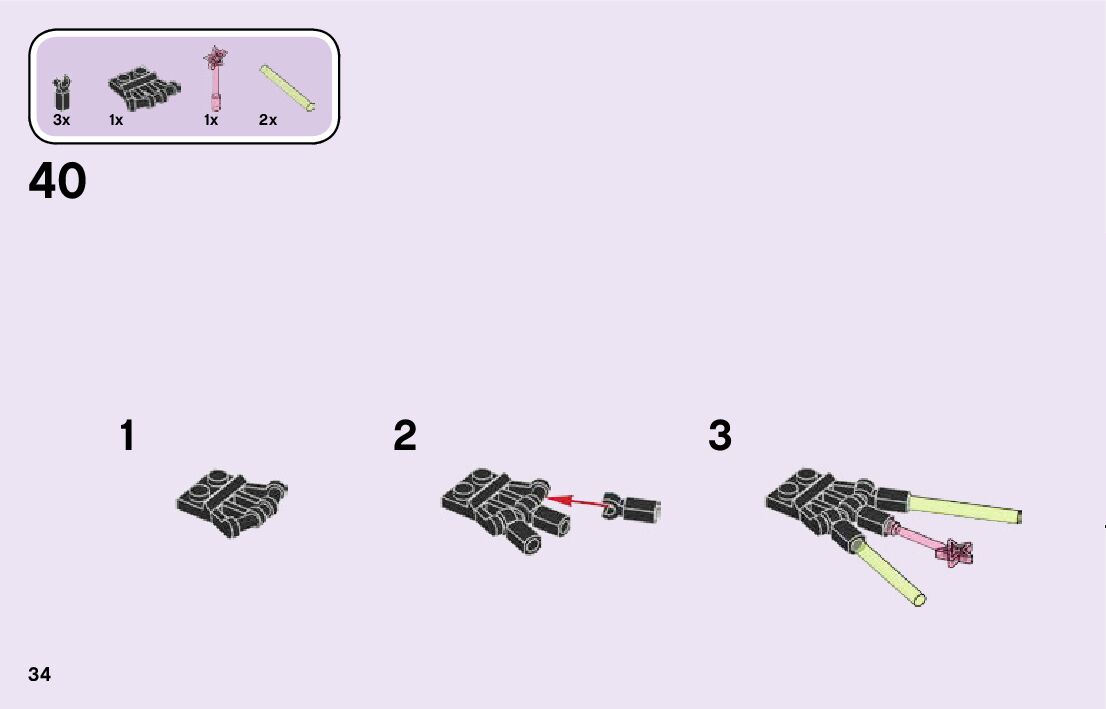 3x 1x 1x 2x

40

1

2

3

34