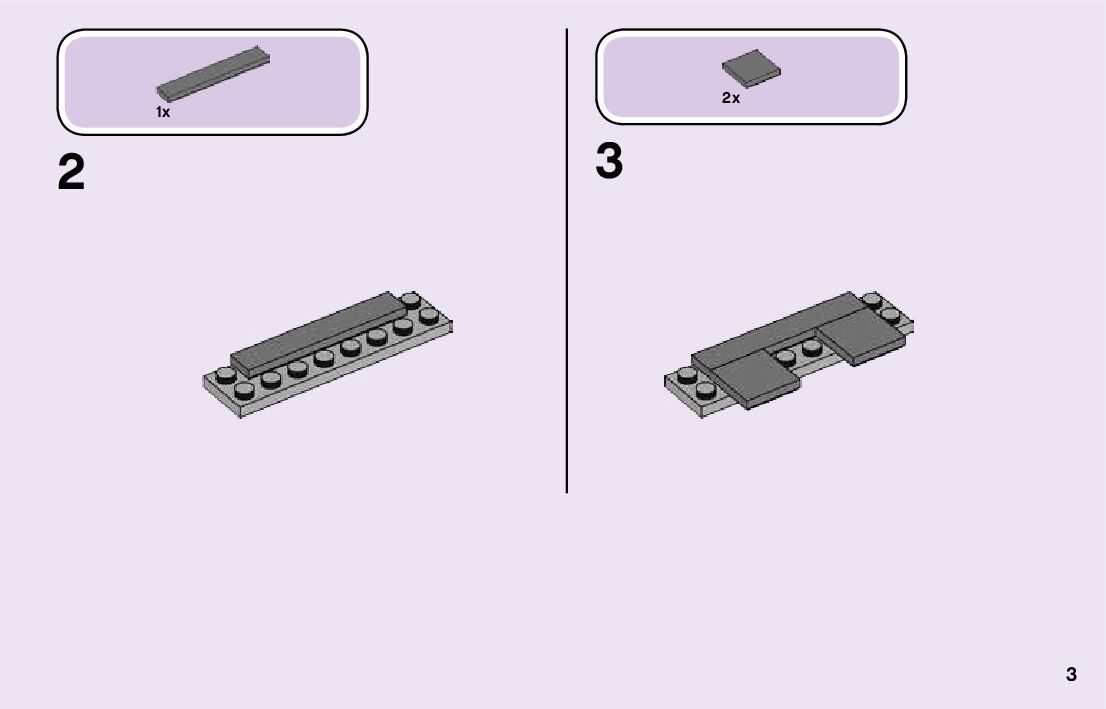 1x

2

2x

3

3