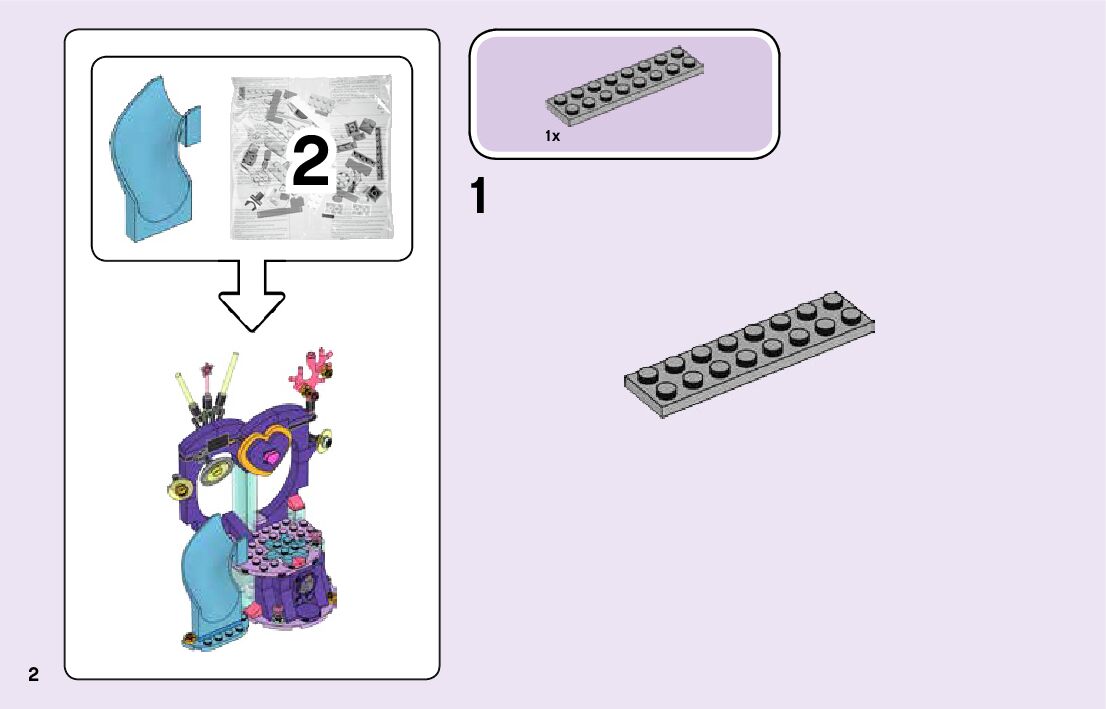 2

1x

1

2