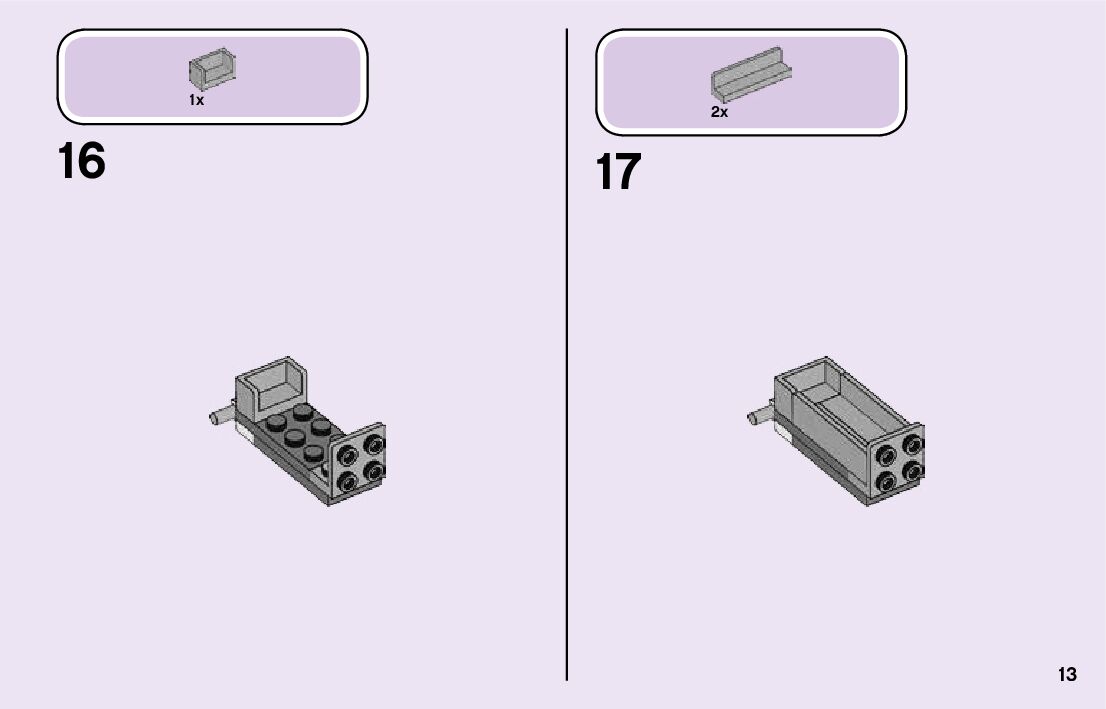 1x

16

2x

17

13