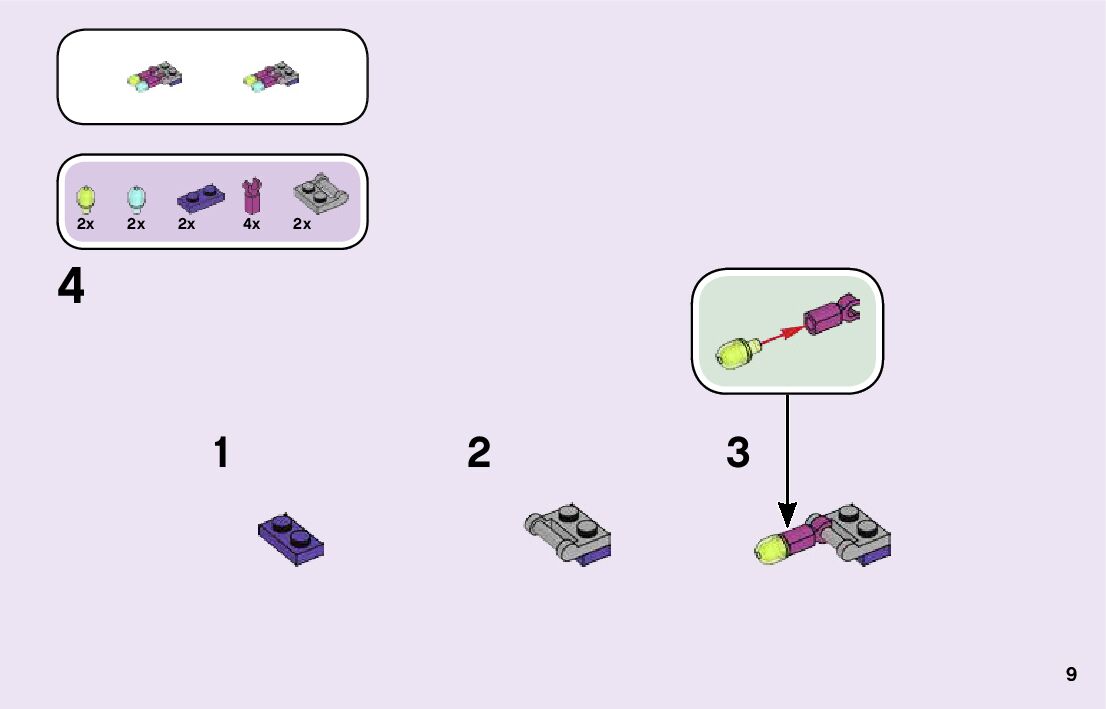 2x 2x 2x 4x 2x

4

1

2

3

9