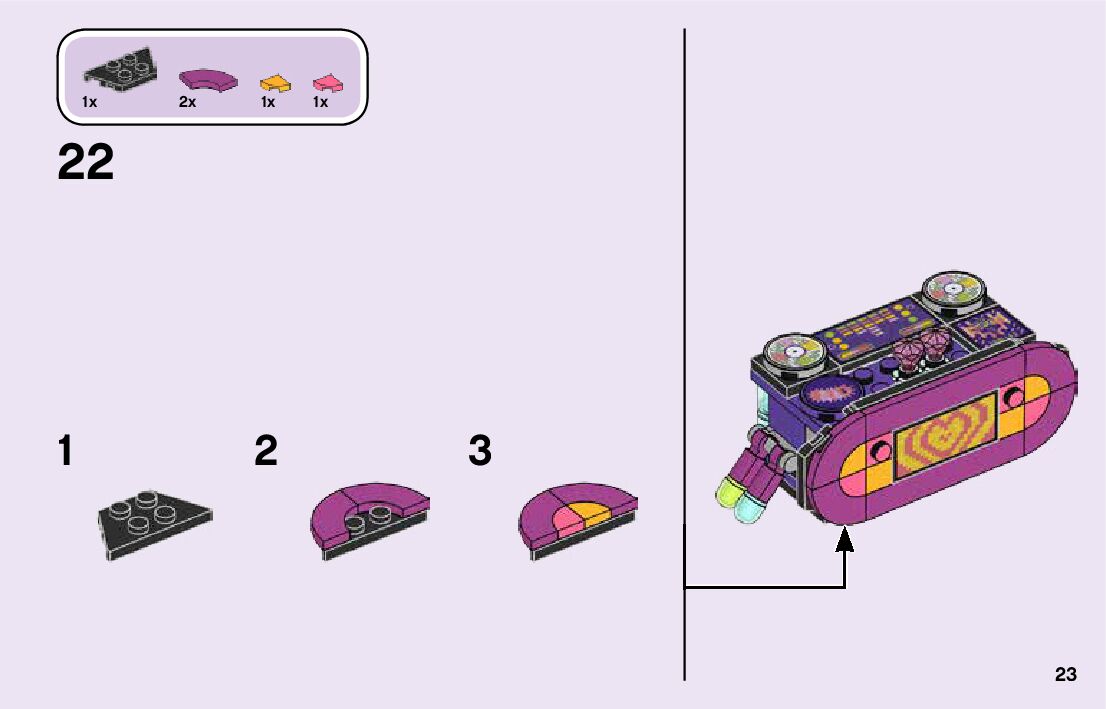 1x 2x 1x 1x

22

1

2

3

23