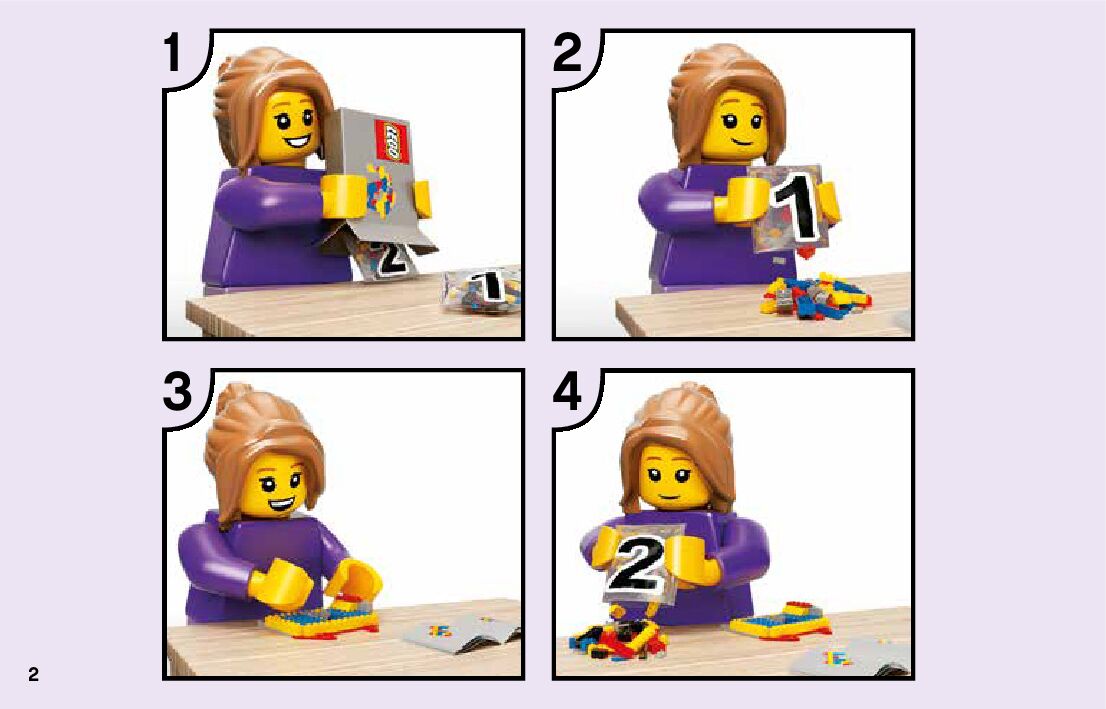 1

LEGO

2

1

2

1

3

4

2

2