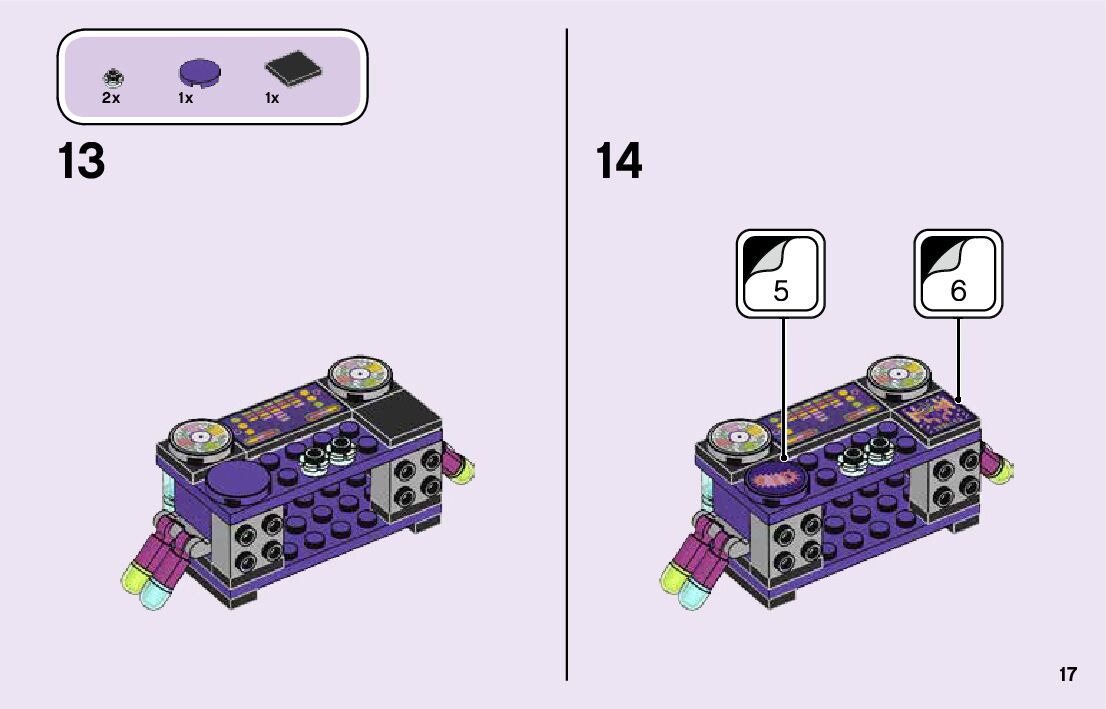 2x 1x 1x

13

14

5

6

17