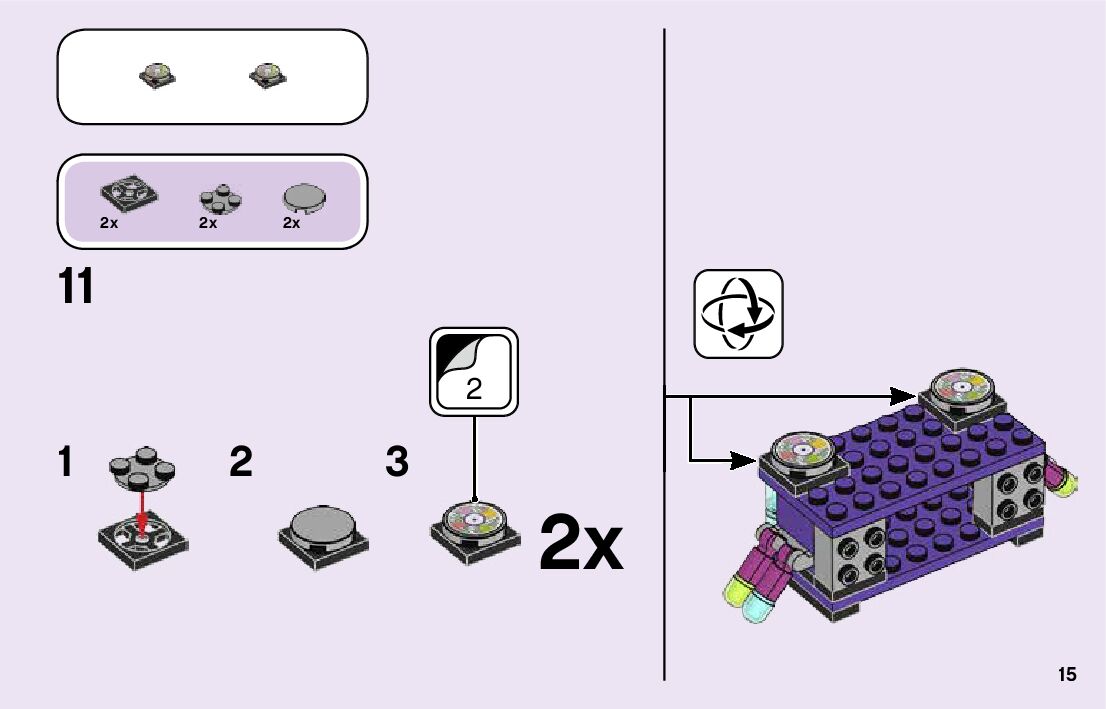 2x 2x 2x

11

2

1 2 3

2x

15