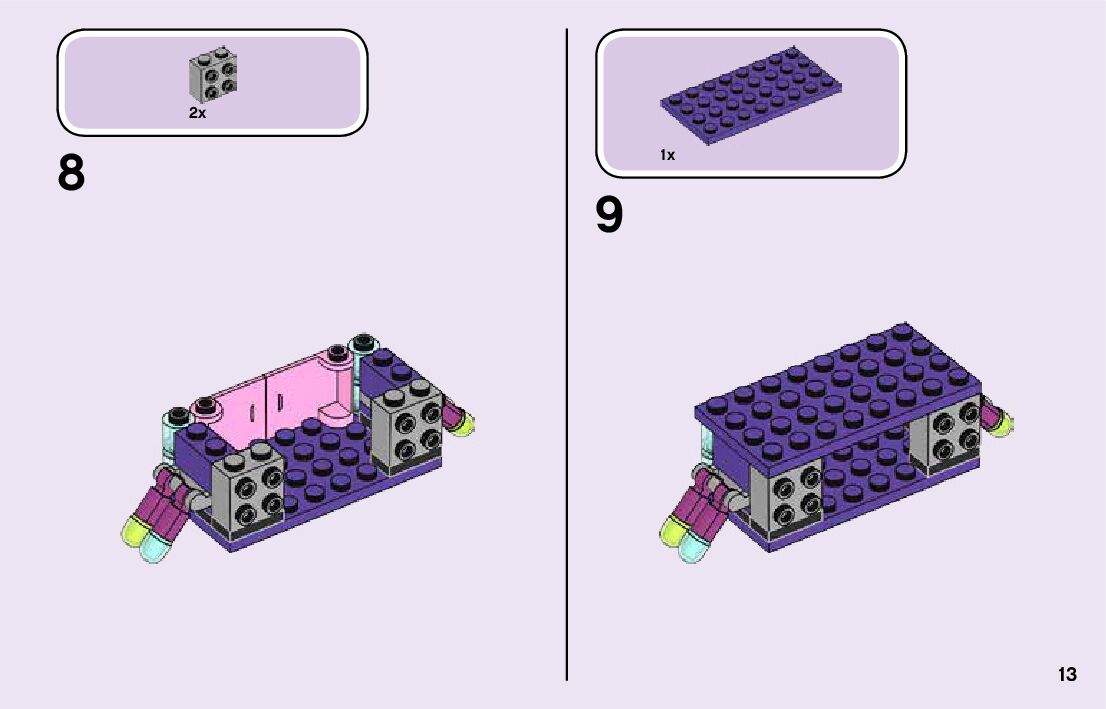 2x

8

1x

9

13