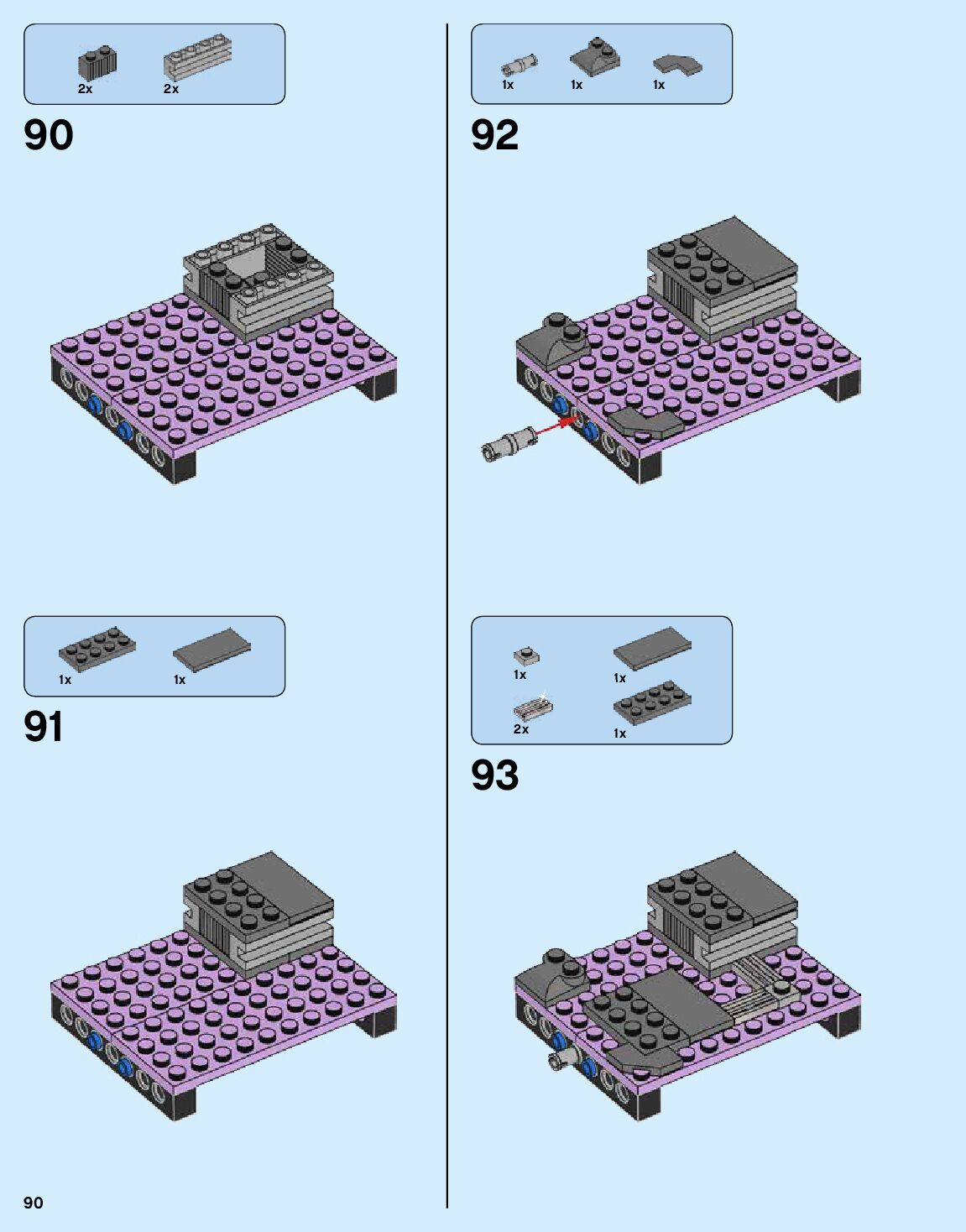 2x 2x

90

1x 1x

91

1x 1x 1x

92

1x 1x
2x 1x

93

90