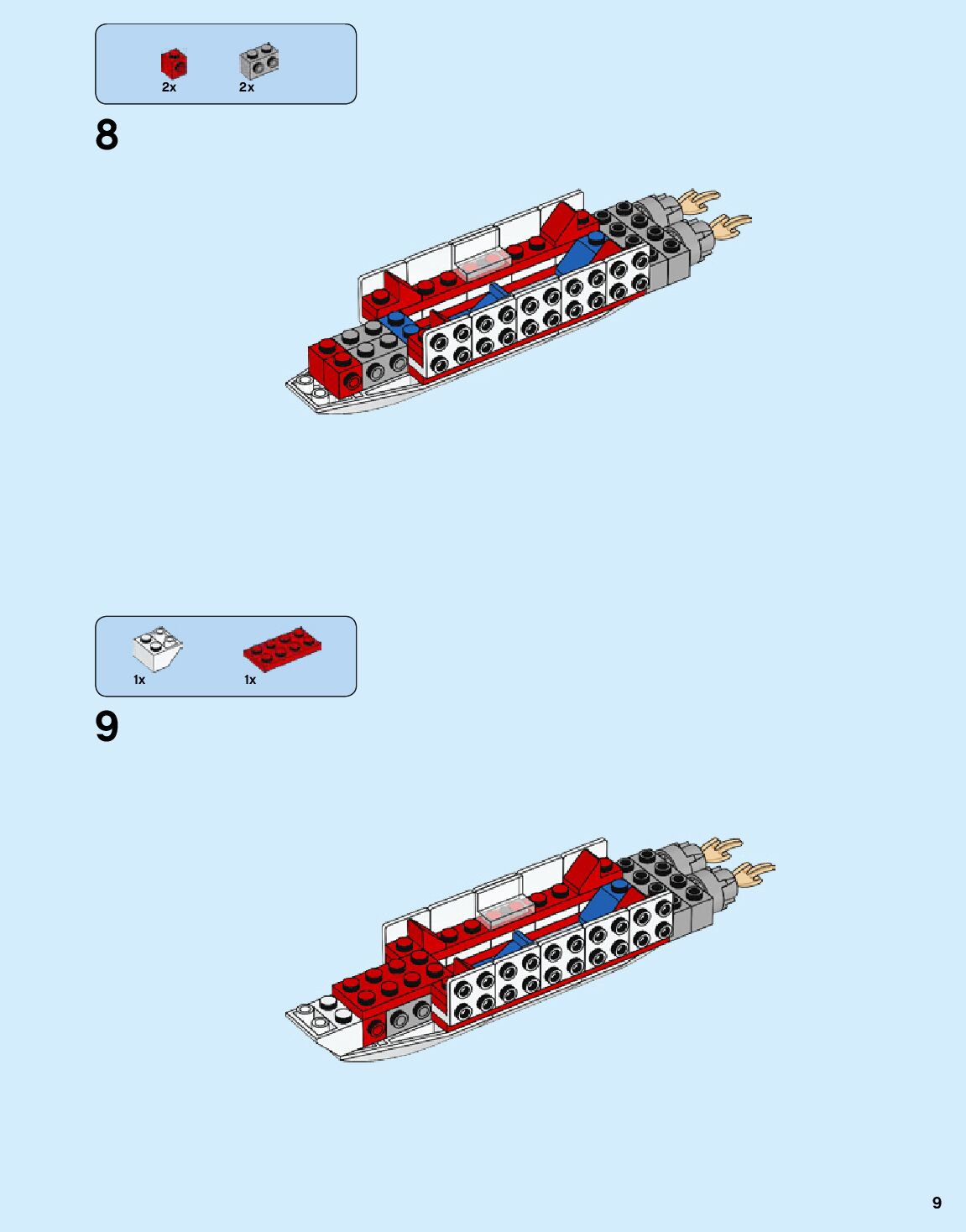 2x 2x

8

1x 1x

9

9