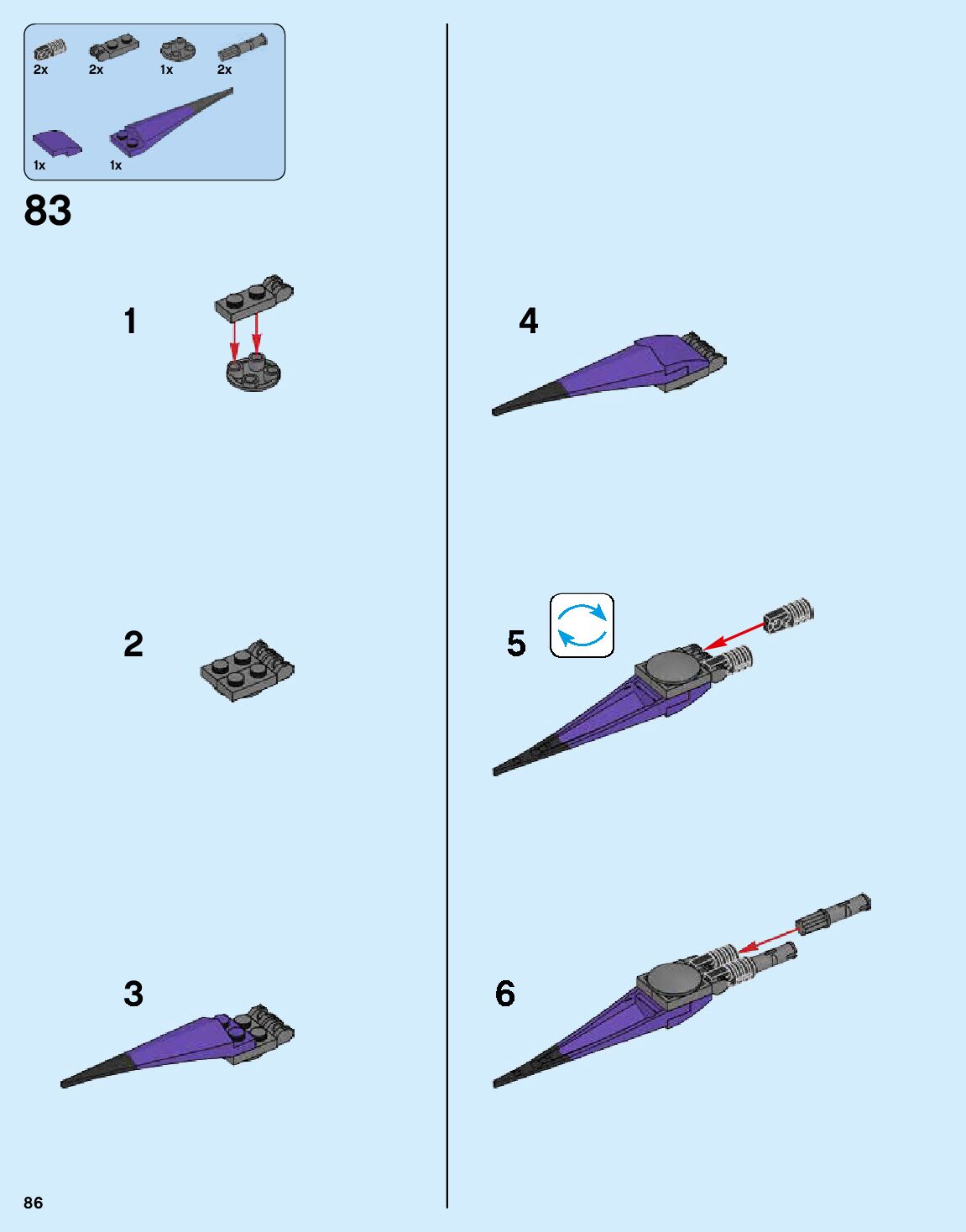 2x
2x
1x
2x
1x
1x

83

1

2

3

4

5

6

86