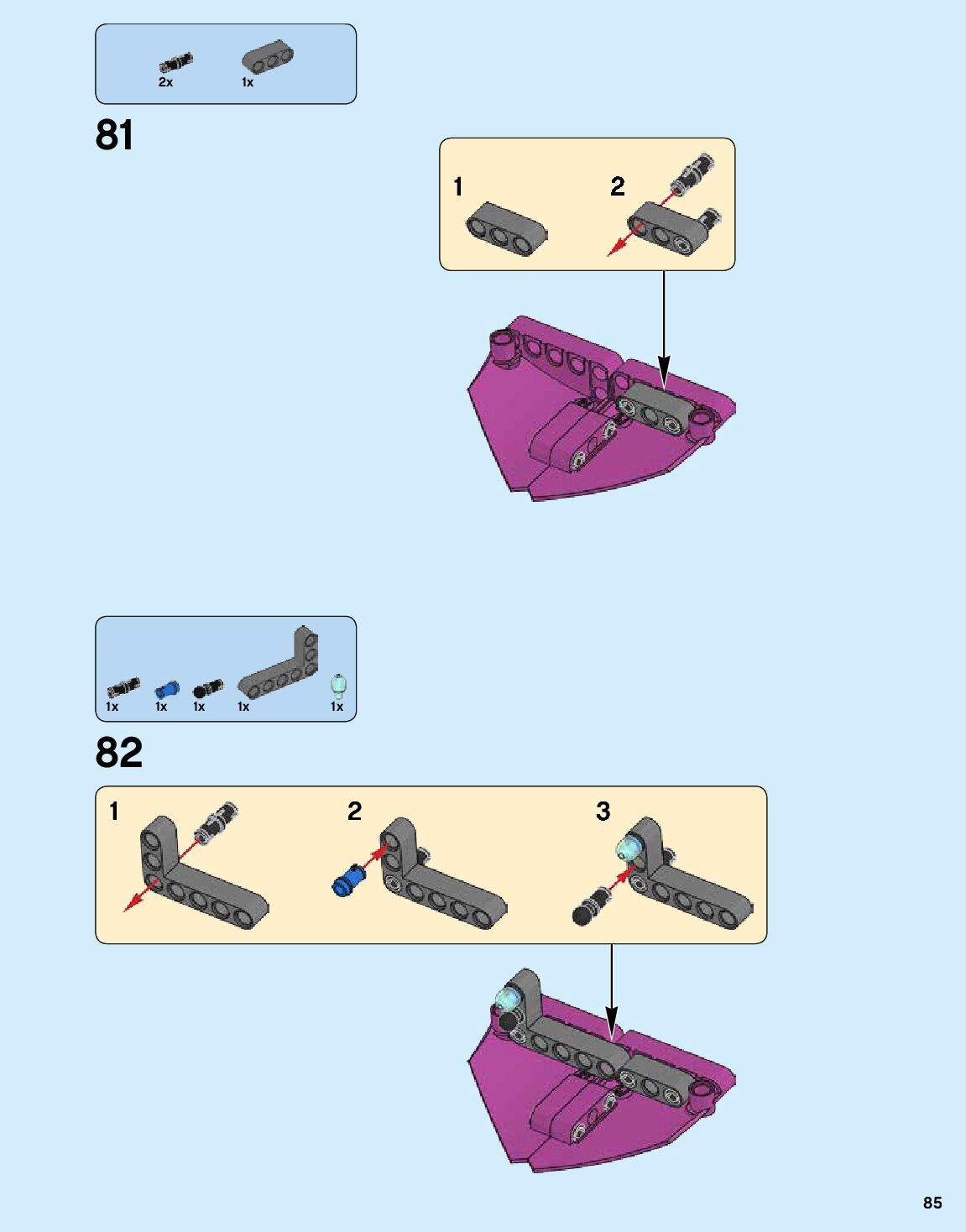 2x 1x

81

1 2

1x 1x 1x 1x 1x

82

1 2 3

85