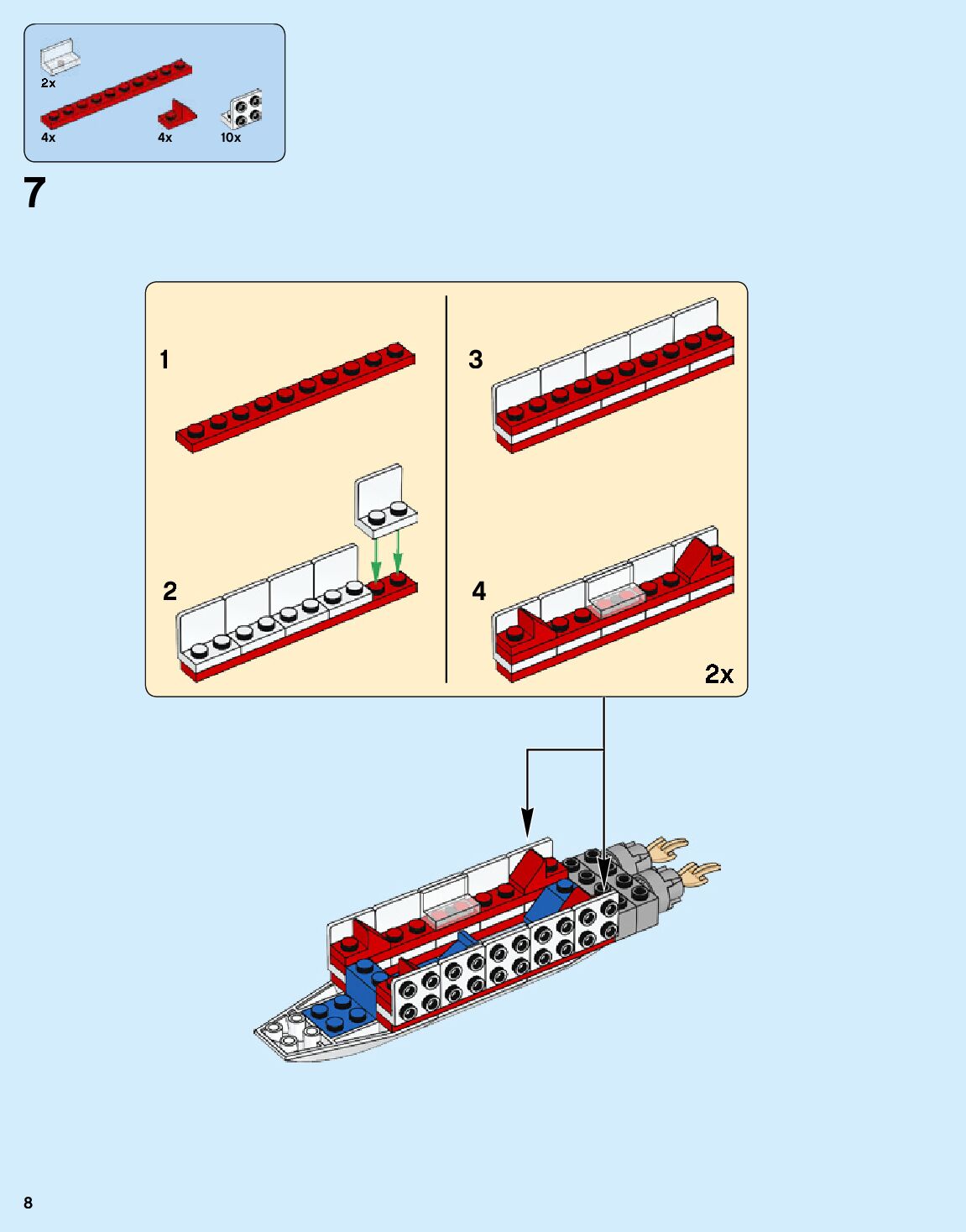 2x
4x
4x
10x

7

1

2

3

4

2x

8