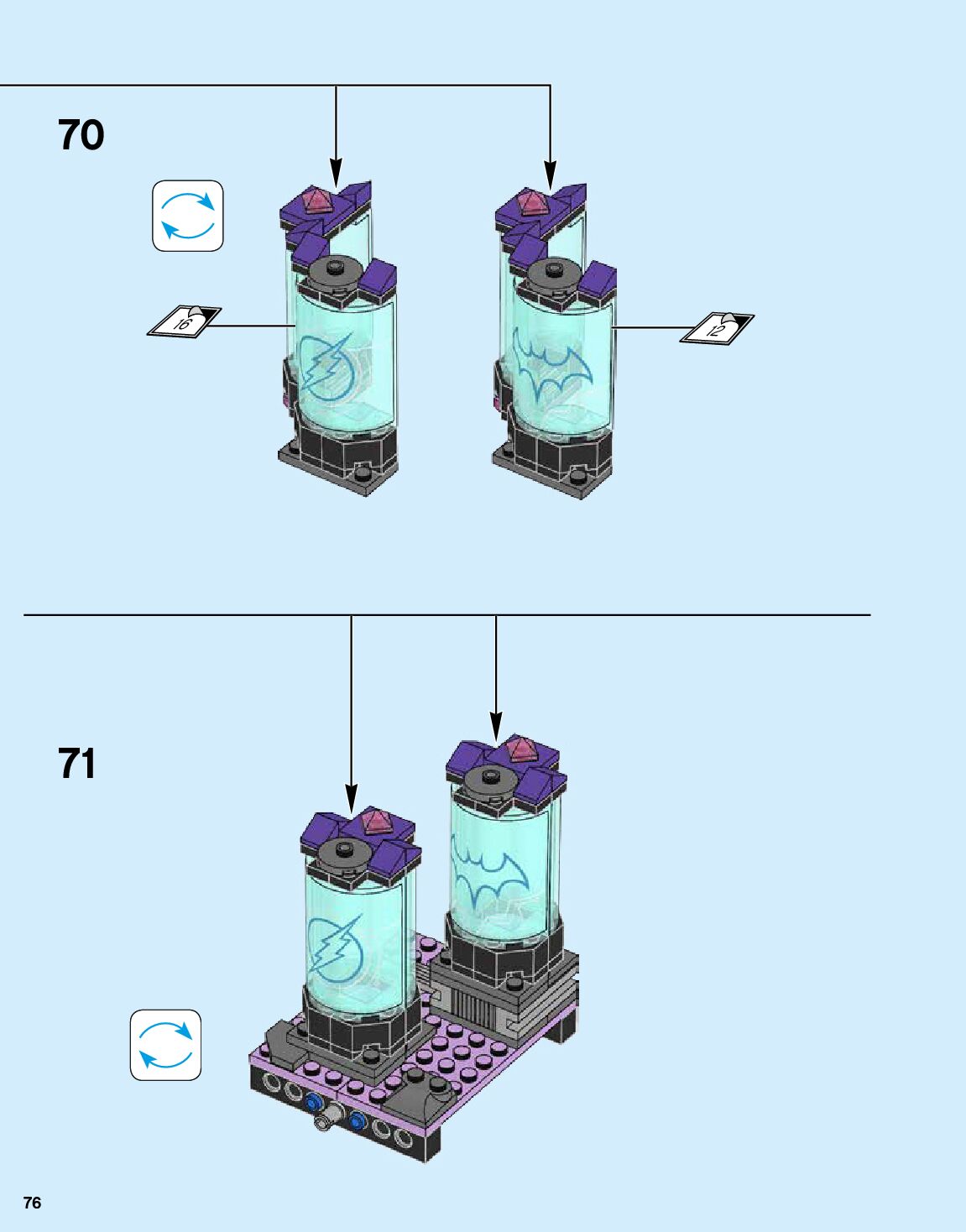 70

16

12

71

76