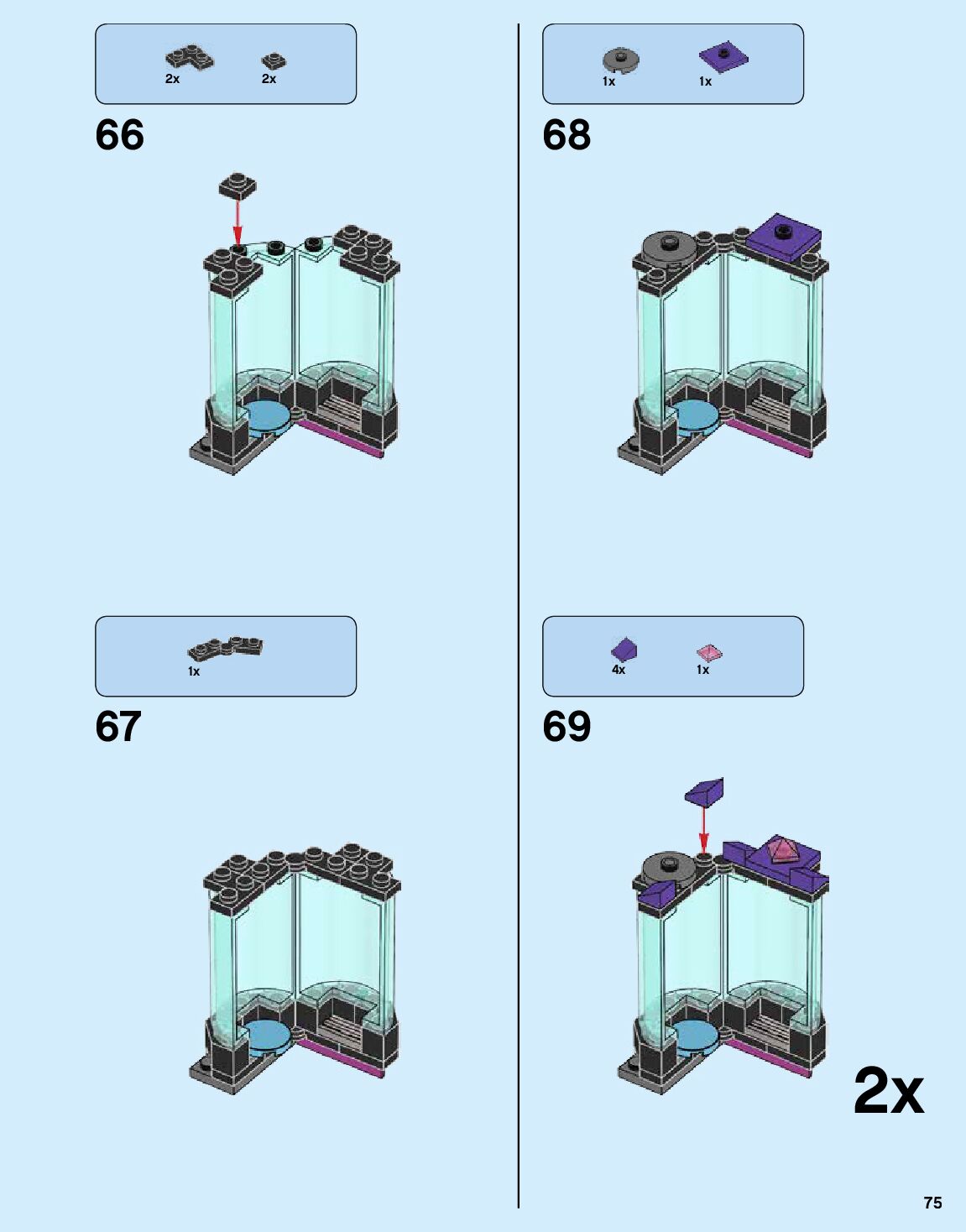 2x 2x

66

1x

67

1x 1x

68

4x 1x

69

2x

75