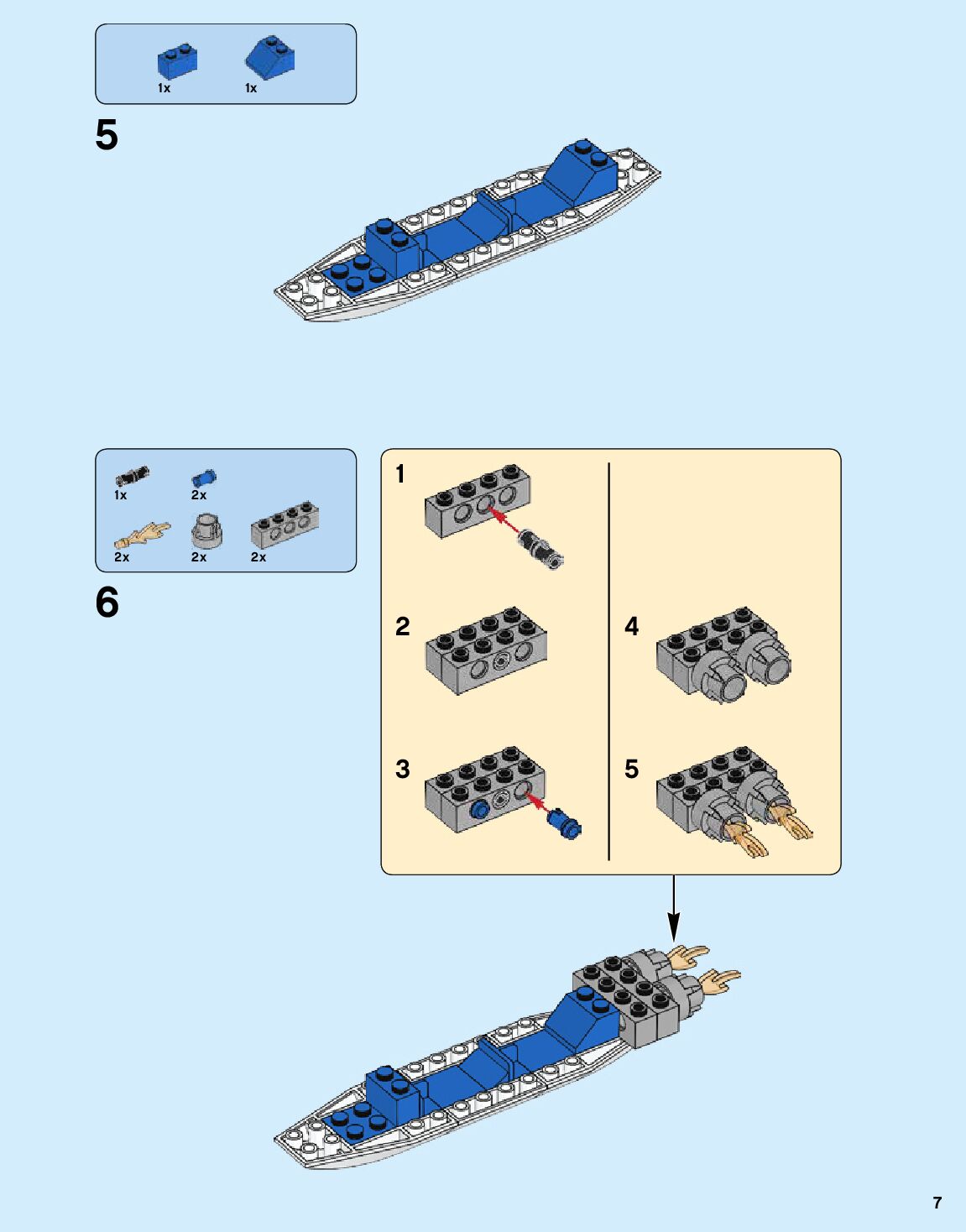 1x 1x

5

1x 2x
2x 2x 2x

6

1

2

3

4

5

7