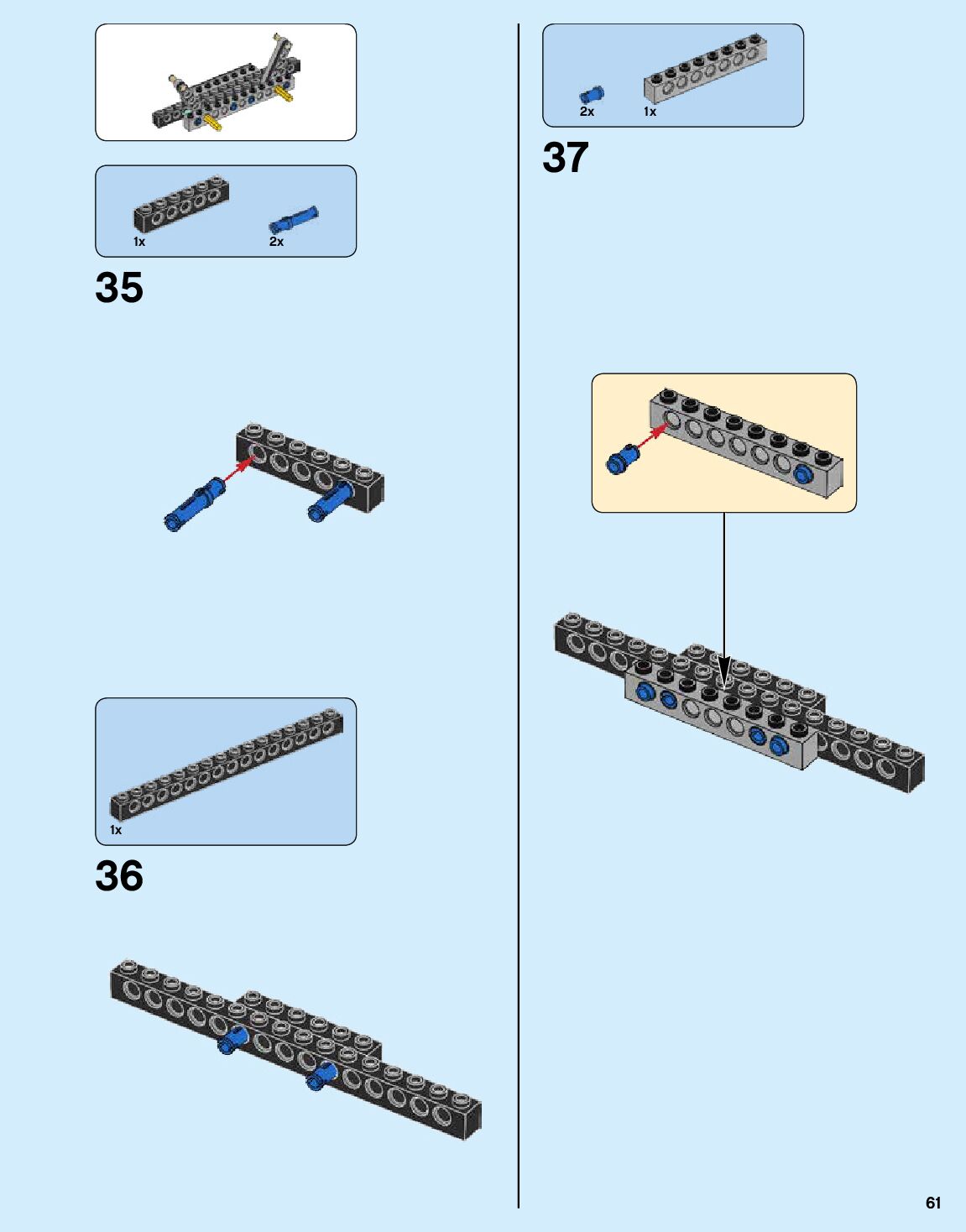 1x
2x

35

1x

36

2x
1x

37

61