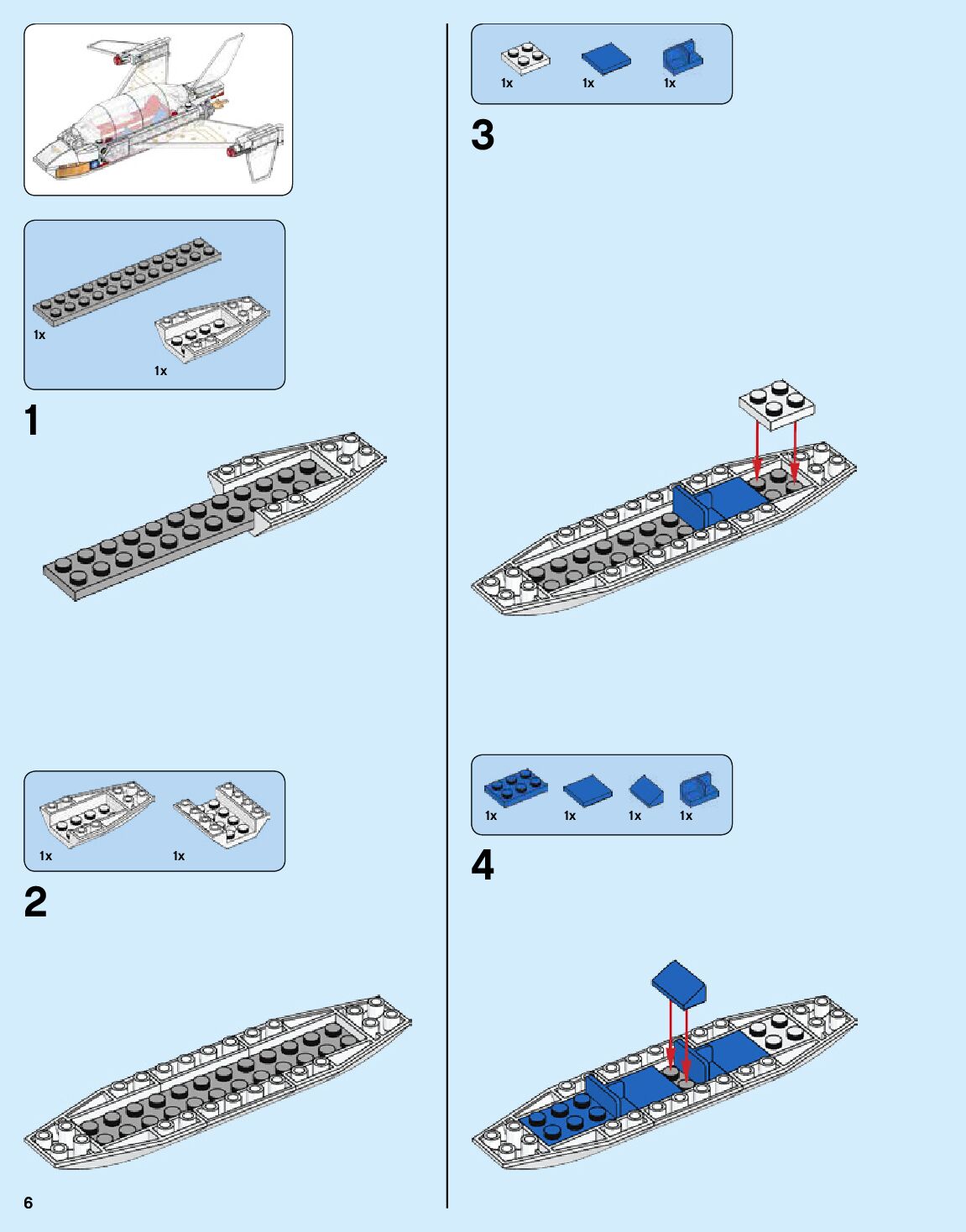 1x

1x

1

1x

1x

2

6

1x
1x
1x

3

1x
1x
1x
1x

4