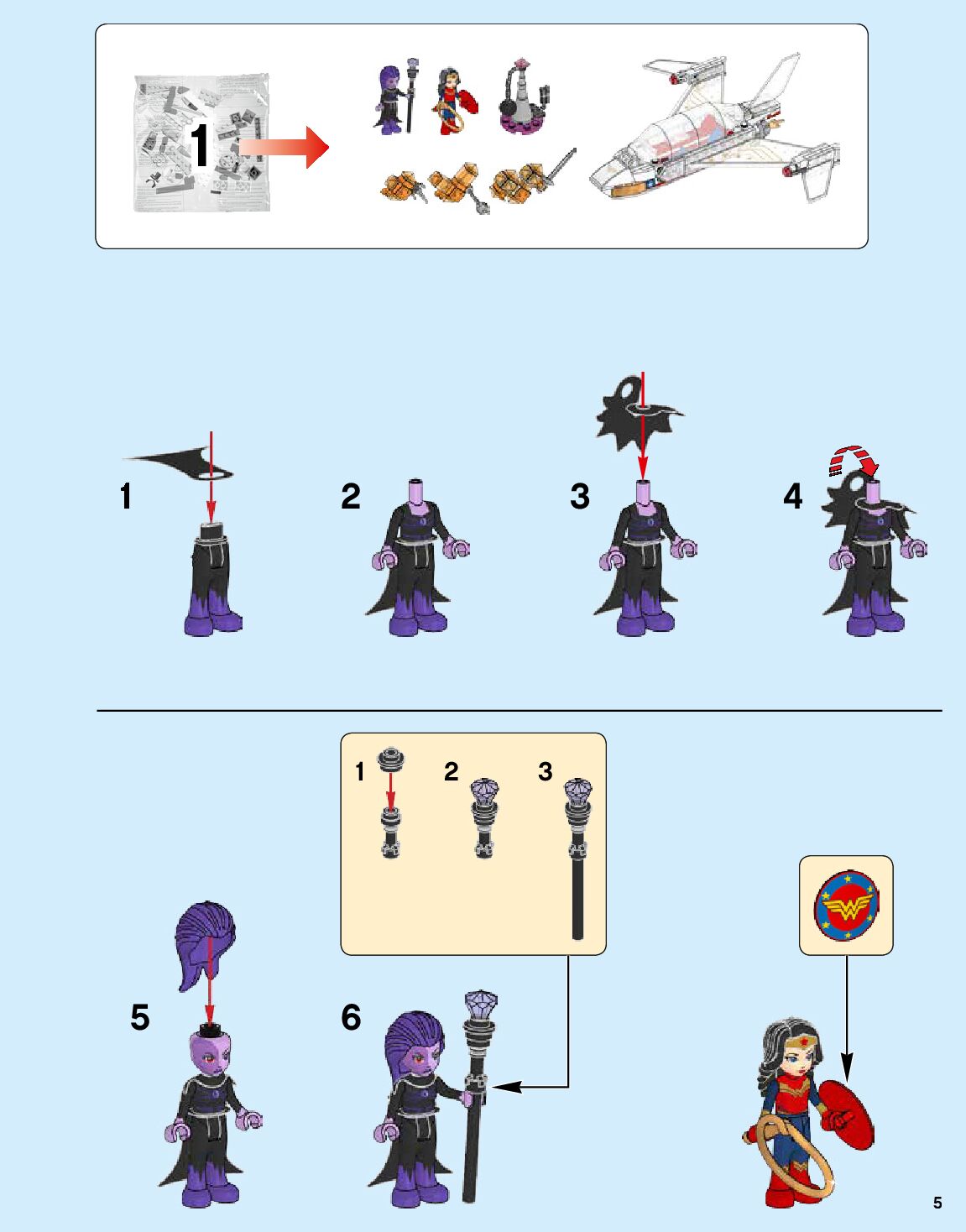 1

1

2

3

4

1

2

3

5

6

5