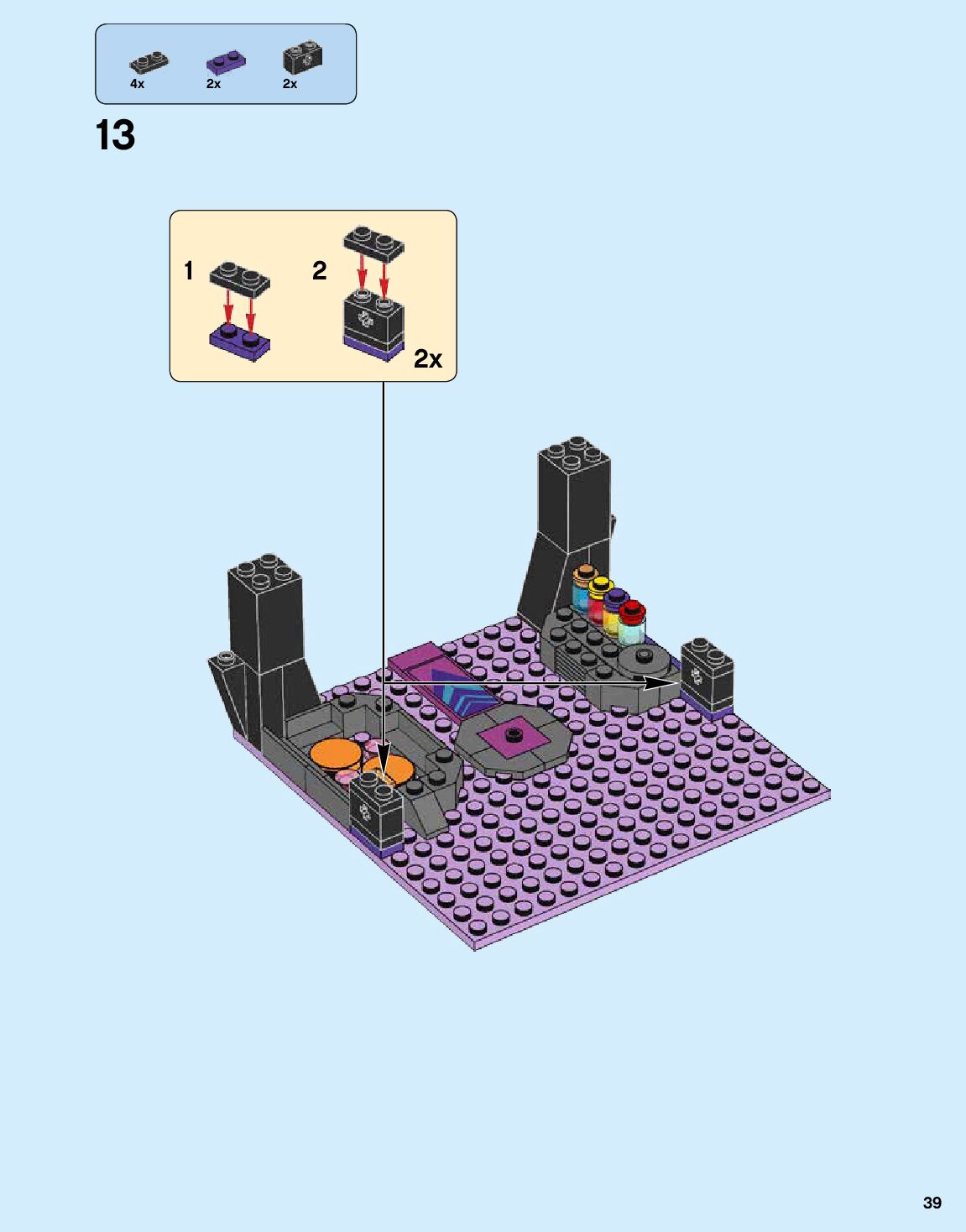 4x 2x 2x

13

1

2

2x

39