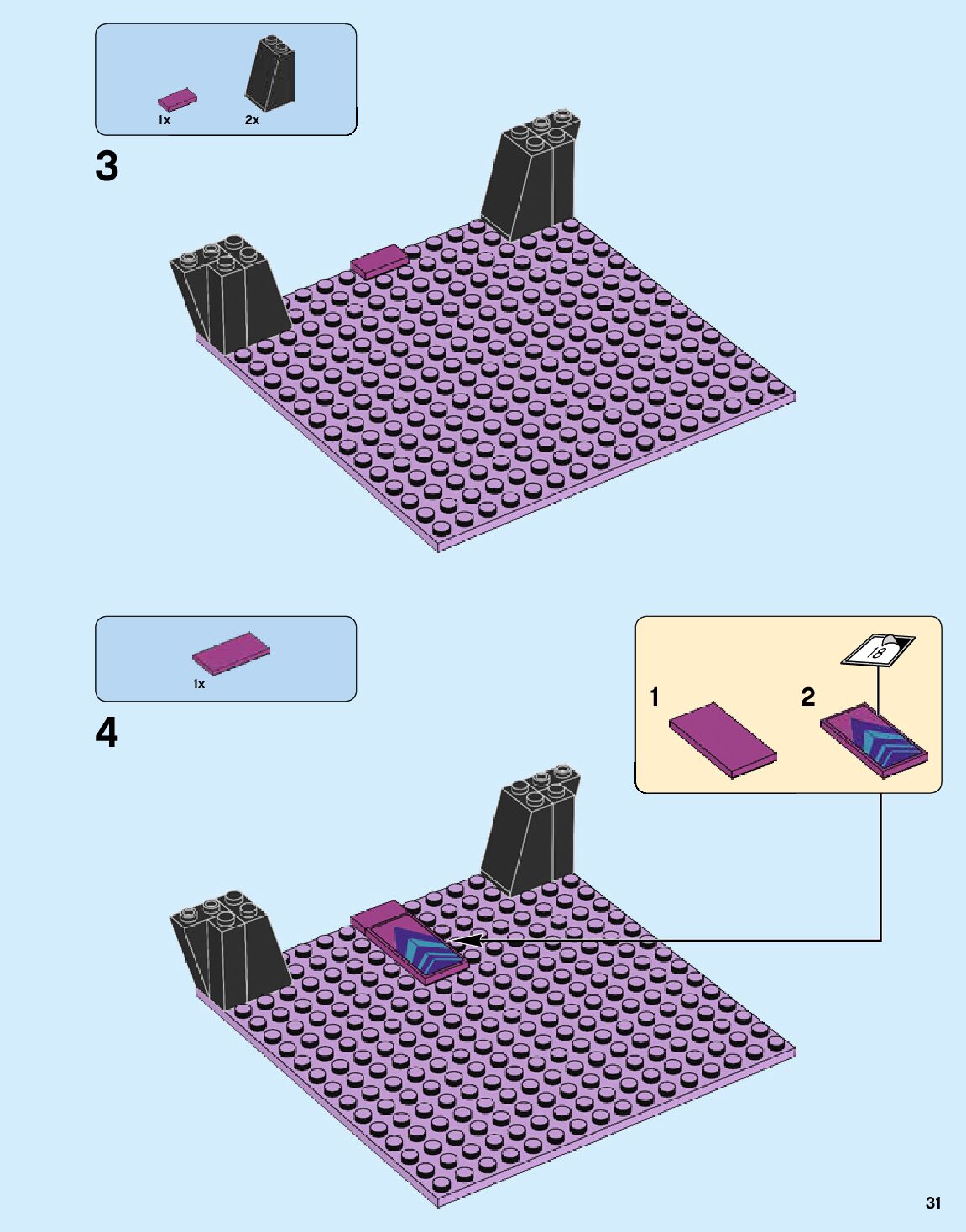 1x 2x

3

1x

4

1

2

18

31