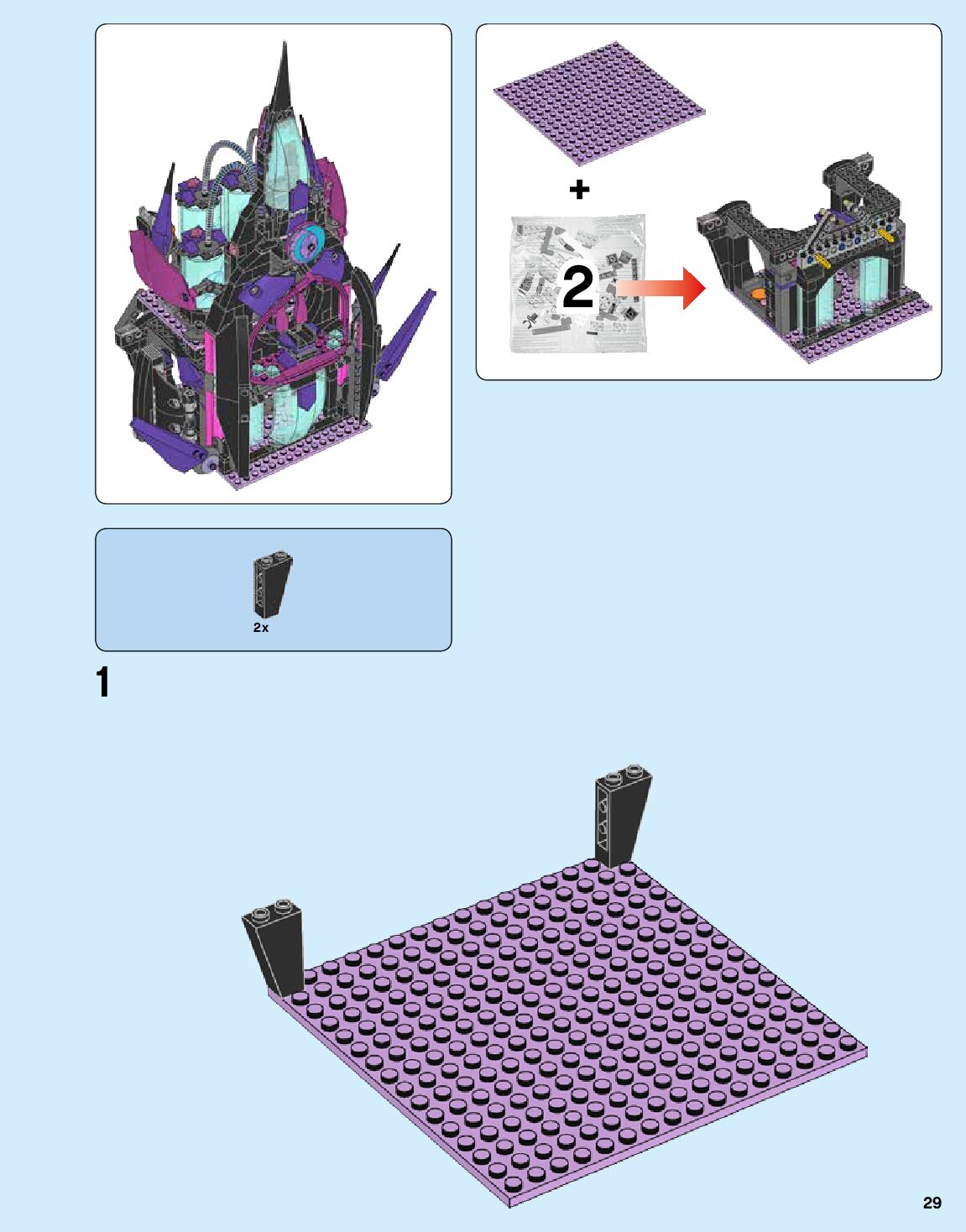 +

2

2x

1

29