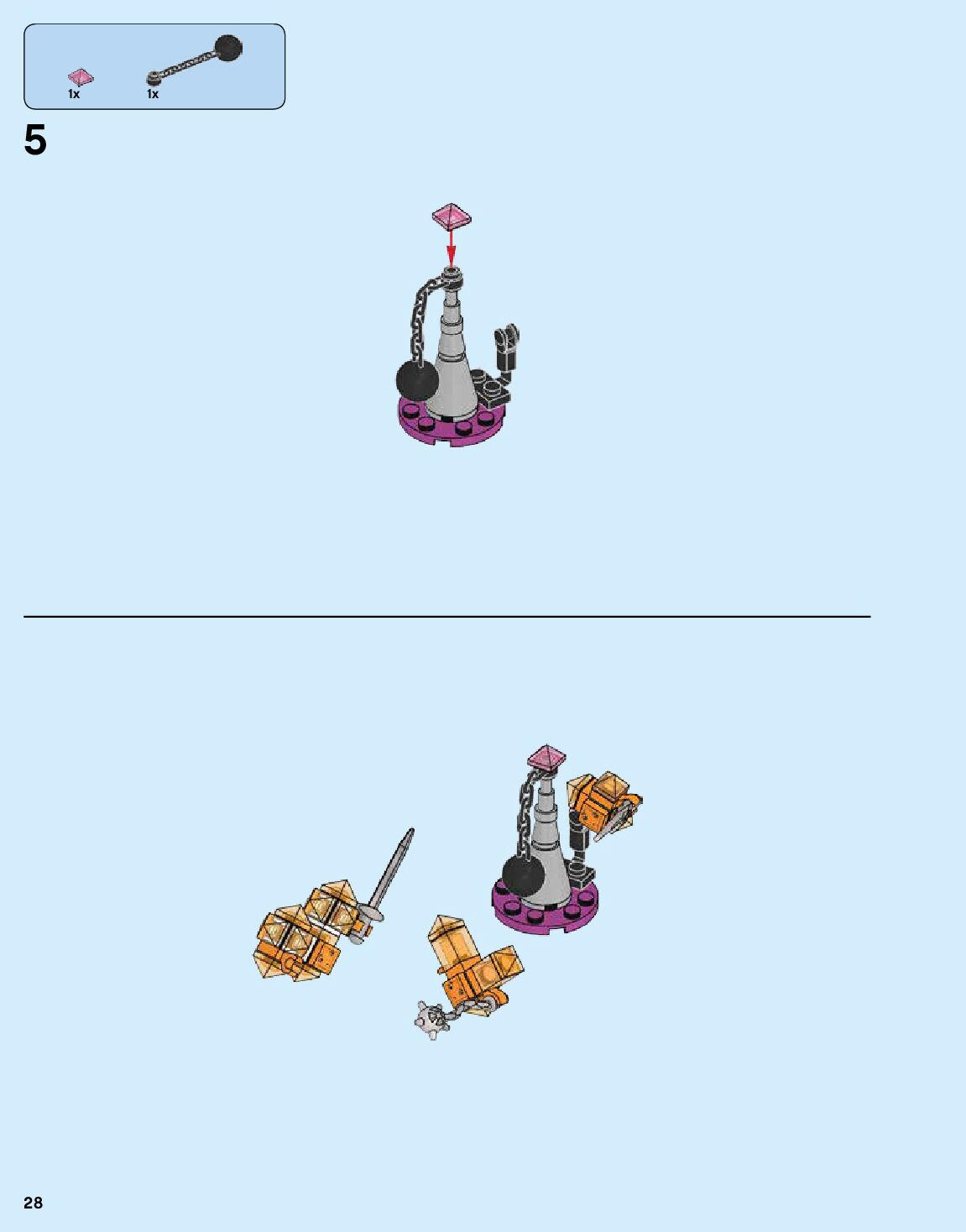 1x
1x

5

28