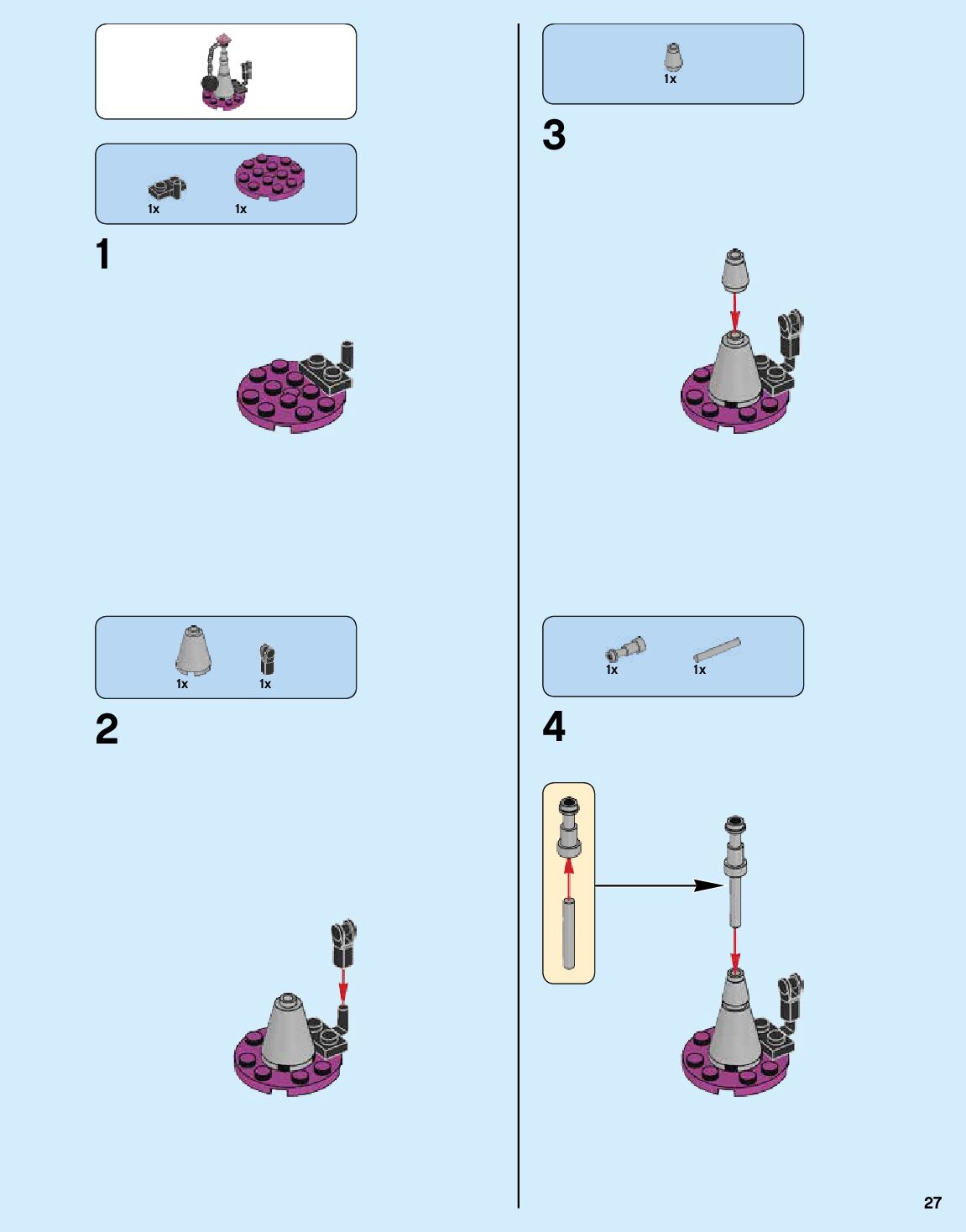 1x 1x

1

1x 1x

2

1x

3

1x 1x

4

27