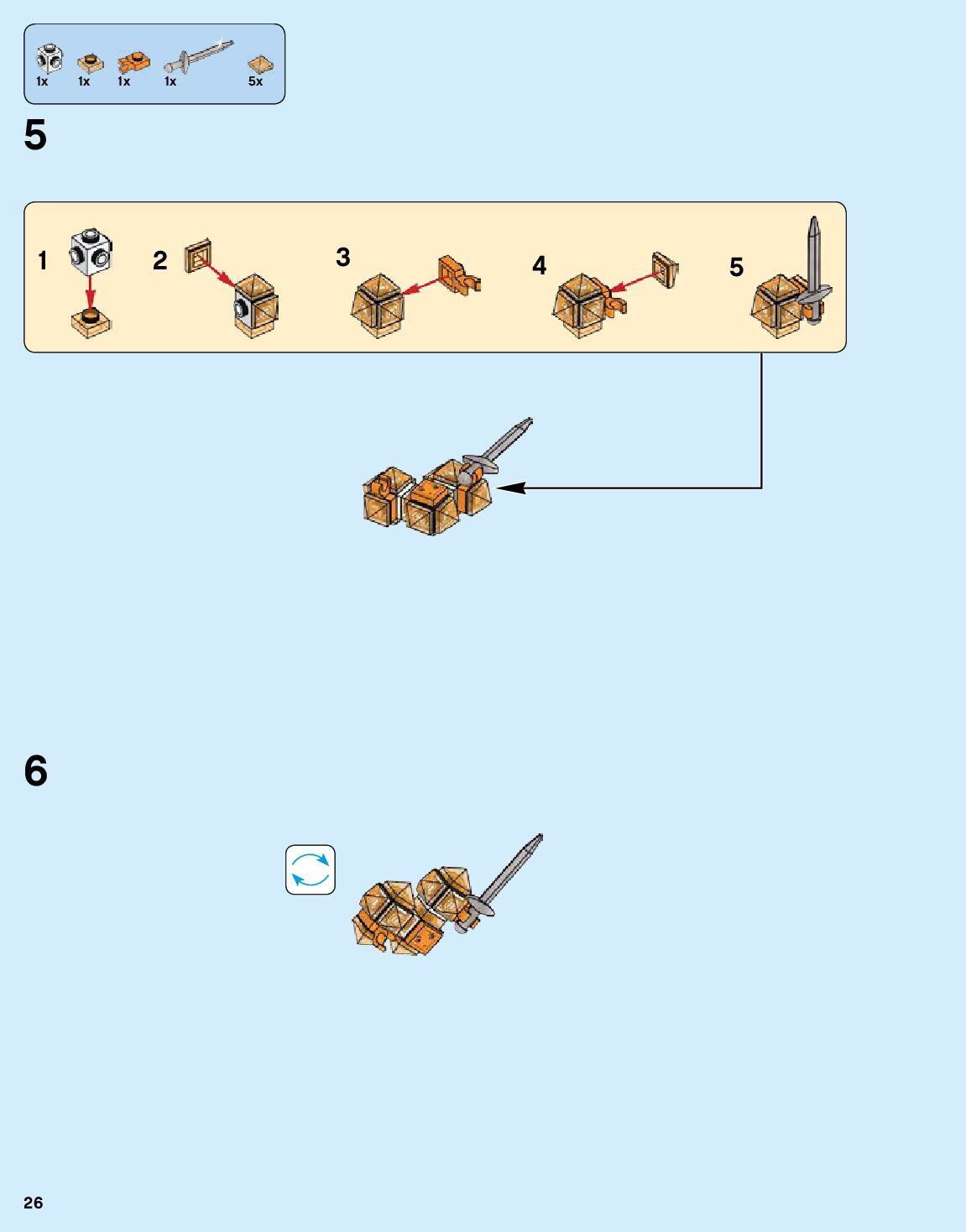 1x 1x 1x 1x 5x

5

1 2 3 4 5

6

26